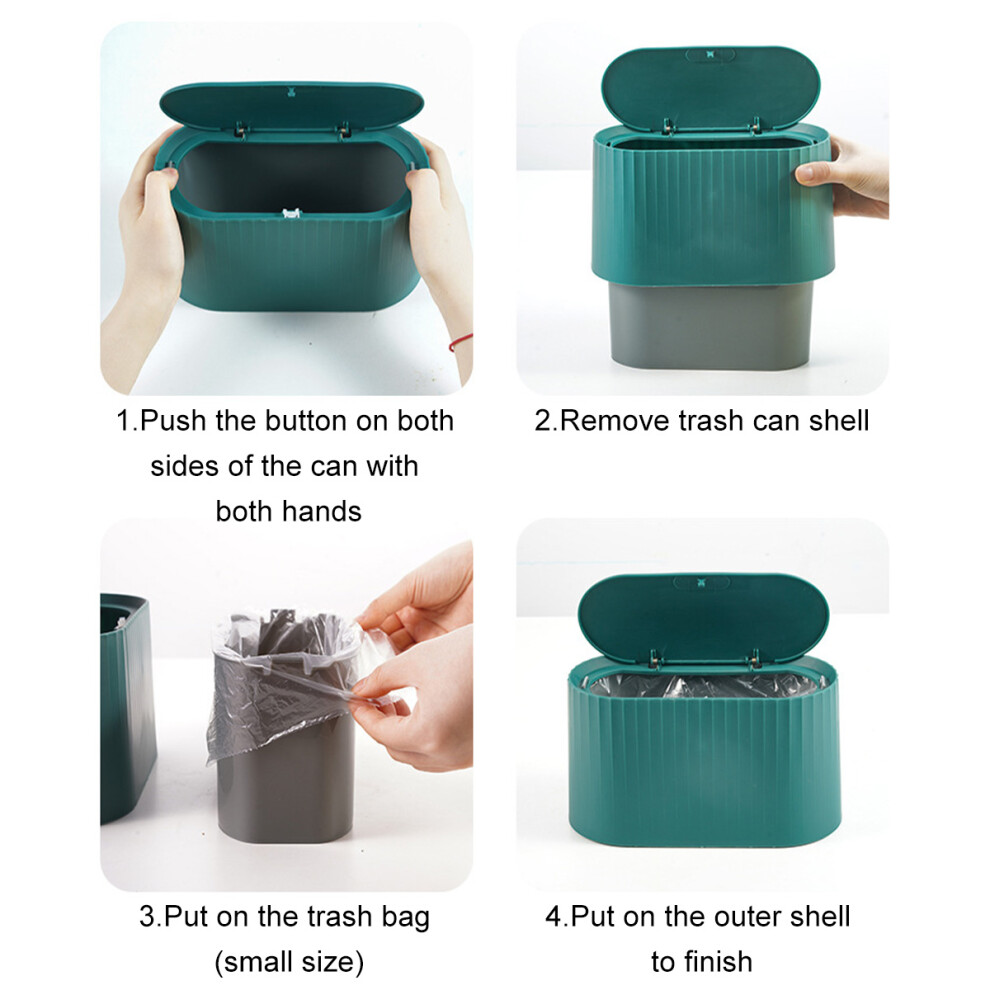 1.Push the button on both sides of the can with both hands

2.Remove trash can shell

3.Put on the trash bag (small size)

4.Put on the outer shell to finish