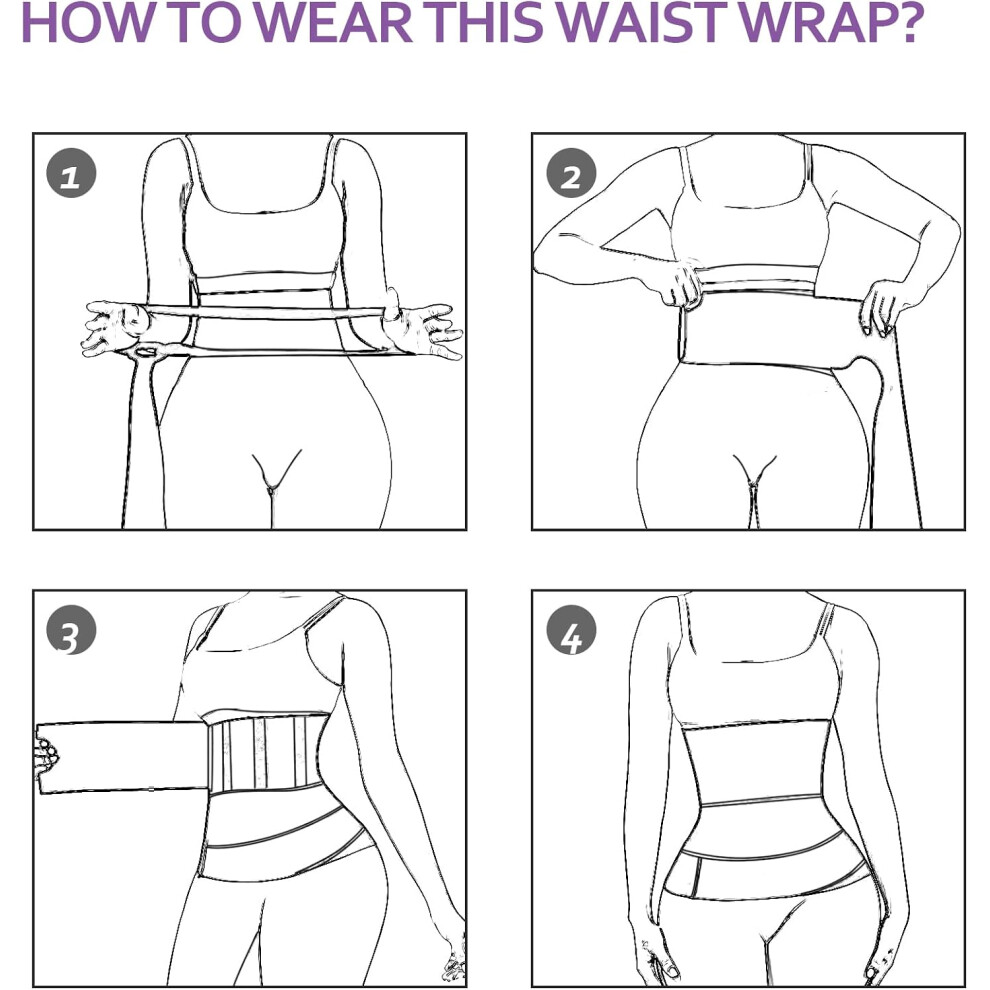 HOW TO WEAR THIS WAIST WRAP?

1

2

3

4