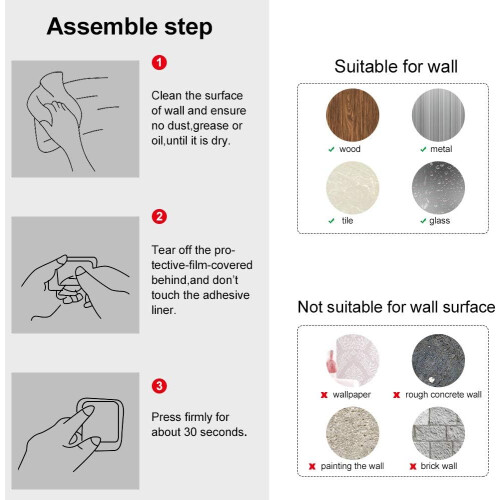 Assemble step

1

Clean the surface of wall and ensure no dust,grease or oil,until it is dry.

2

Tear off the protective-film-covered behind,and don't touch the adhesive liner.

3

Press firmly for about 30 seconds.

Suitable for wall

✓ wood
✓ metal
✓ tile
✓ glass

Not suitable for wall surface

✗ wallpaper
✗ rough concrete wall
✗ painting the wall
✗ brick wall