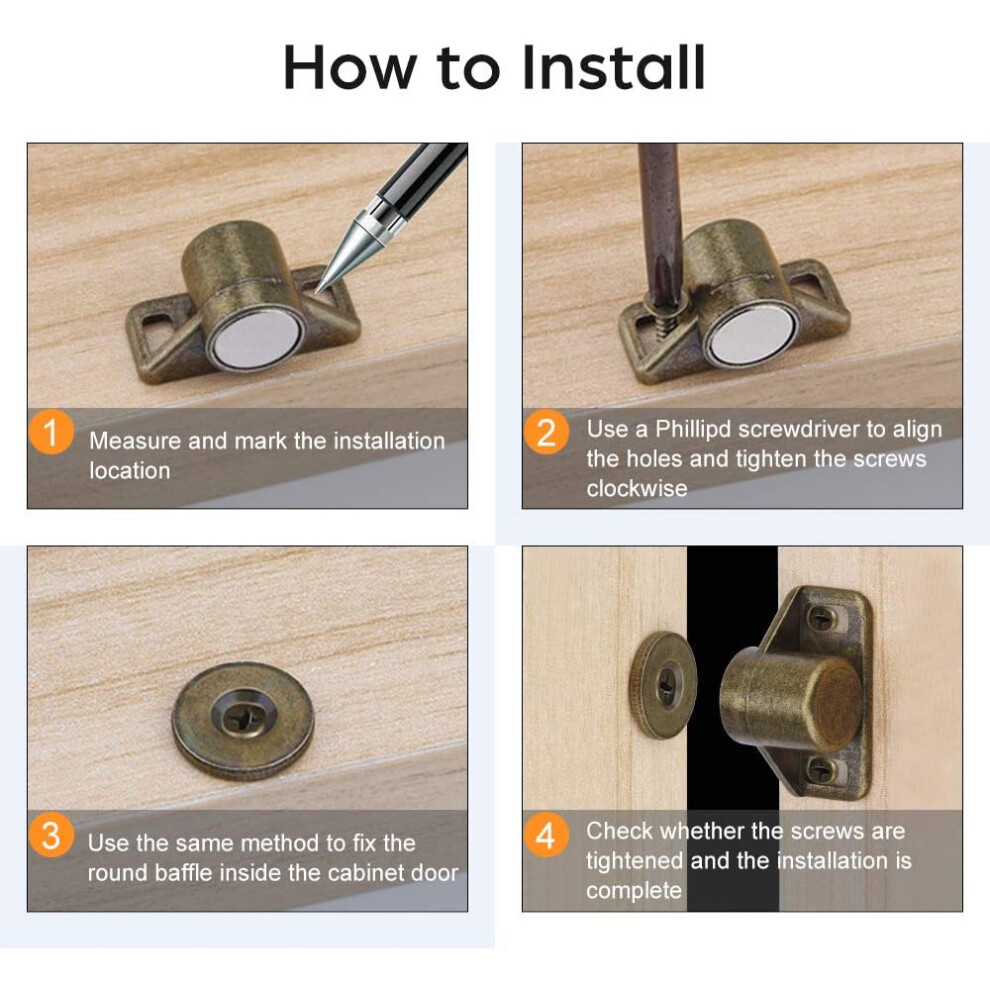 How to Install

1 Measure and mark the installation location

2 Use a Phillipd screwdriver to align the holes and tighten the screws clockwise

3 Use the same method to fix the round baffle inside the cabinet door

4 Check whether the screws are tightened and the installation is complete