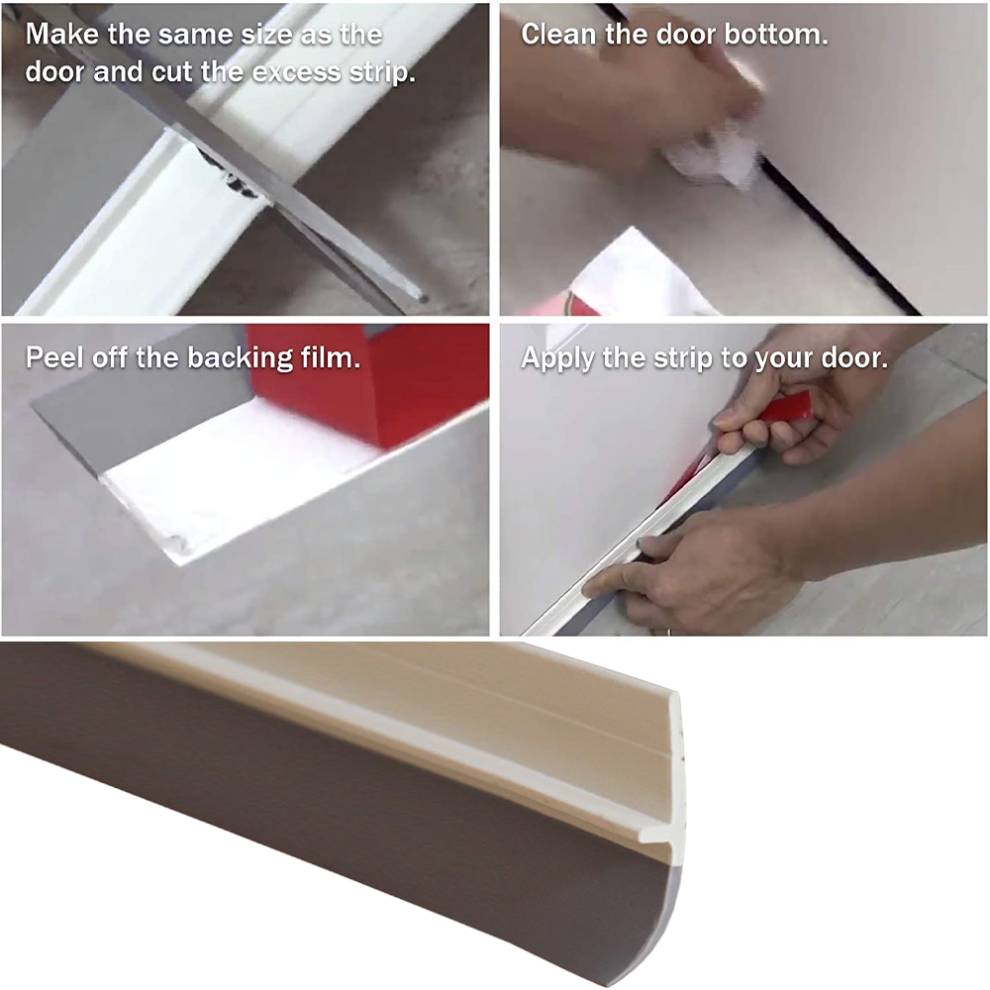 Make the same size as the door and cut the excess strip.

Clean the door bottom.

Peel off the backing film.

Apply the strip to your door.