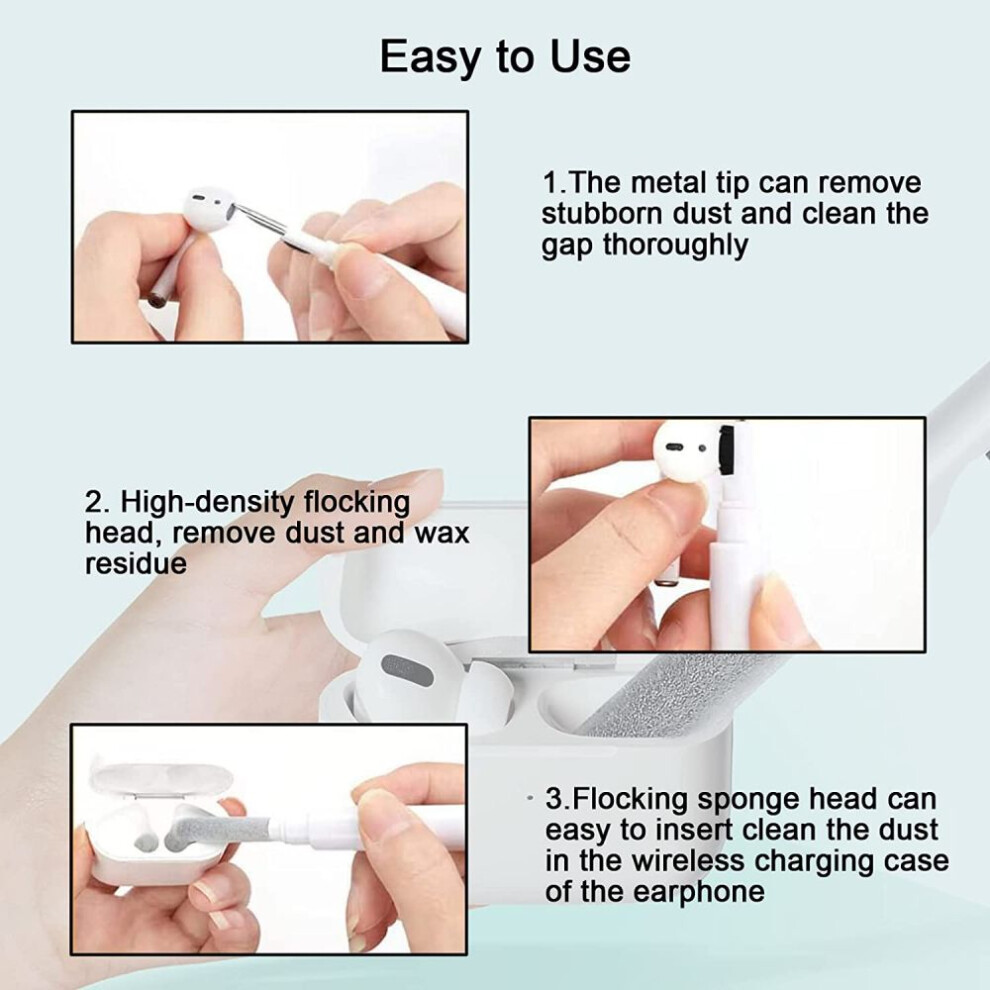 Easy to Use

1.The metal tip can remove stubborn dust and clean the gap thoroughly

2. High-density flocking head, remove dust and wax residue

3.Flocking sponge head can easy to insert clean the dust in the wireless charging case of the earphone