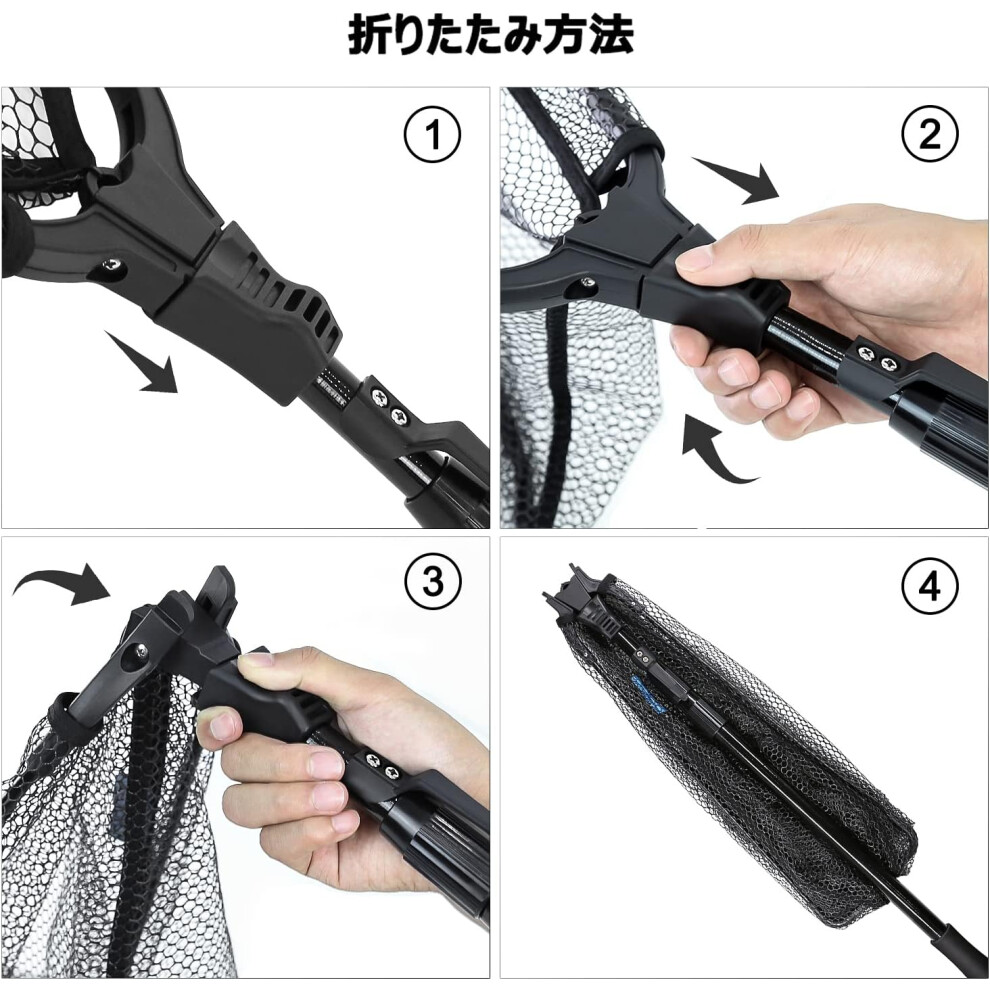 折りたたみ方法

①

②

③

④