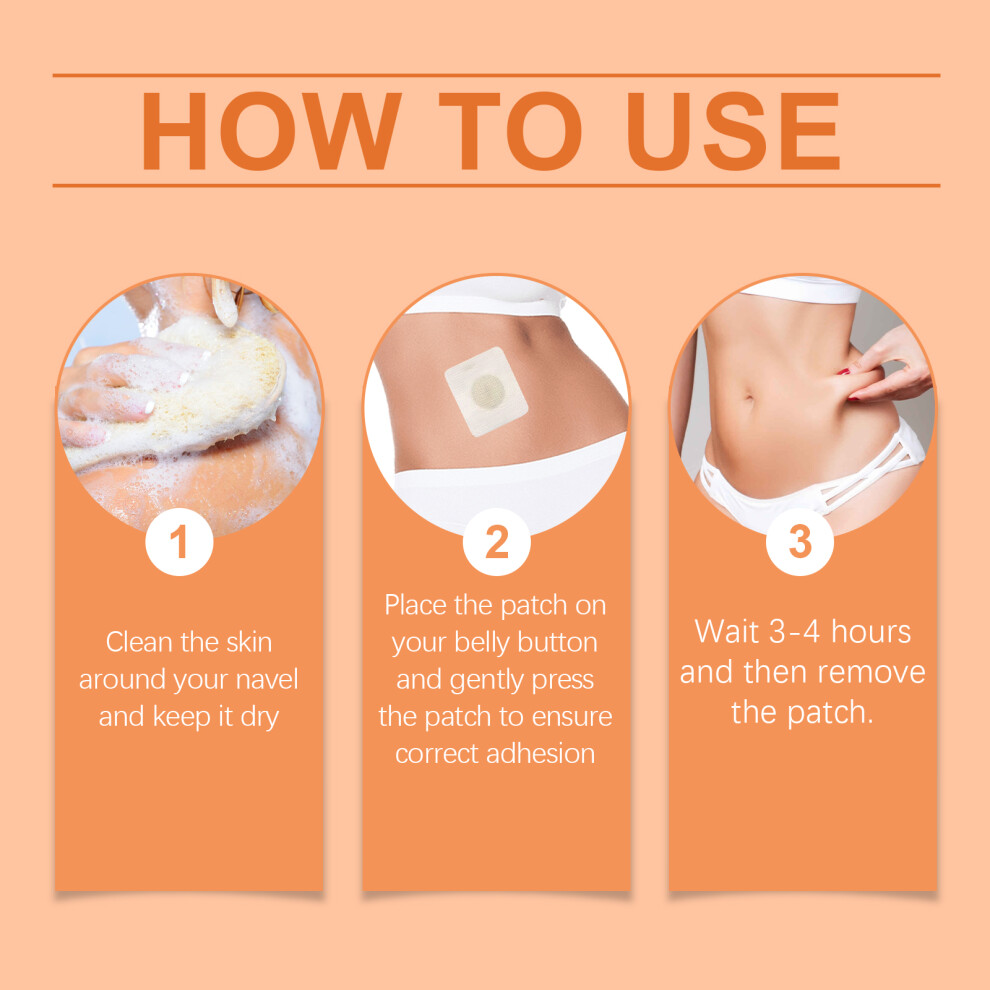 HOW TO USE

1

Clean the skin around your navel and keep it dry

2

Place the patch on your belly button and gently press the patch to ensure correct adhesion

3

Wait 3-4 hours and then remove the patch.