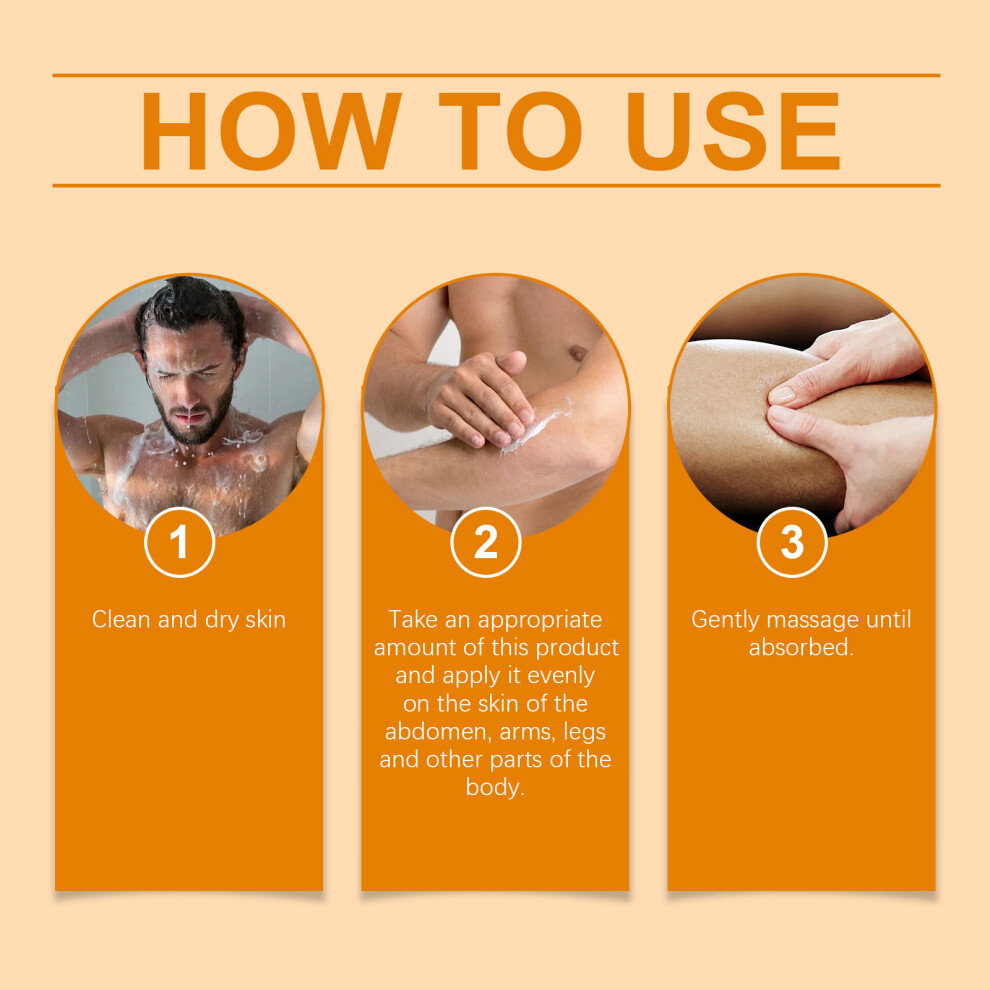 HOW TO USE

1

Clean and dry skin

2

Take an appropriate amount of this product and apply it evenly on the skin of the abdomen, arms, legs and other parts of the body.

3

Gently massage until absorbed.