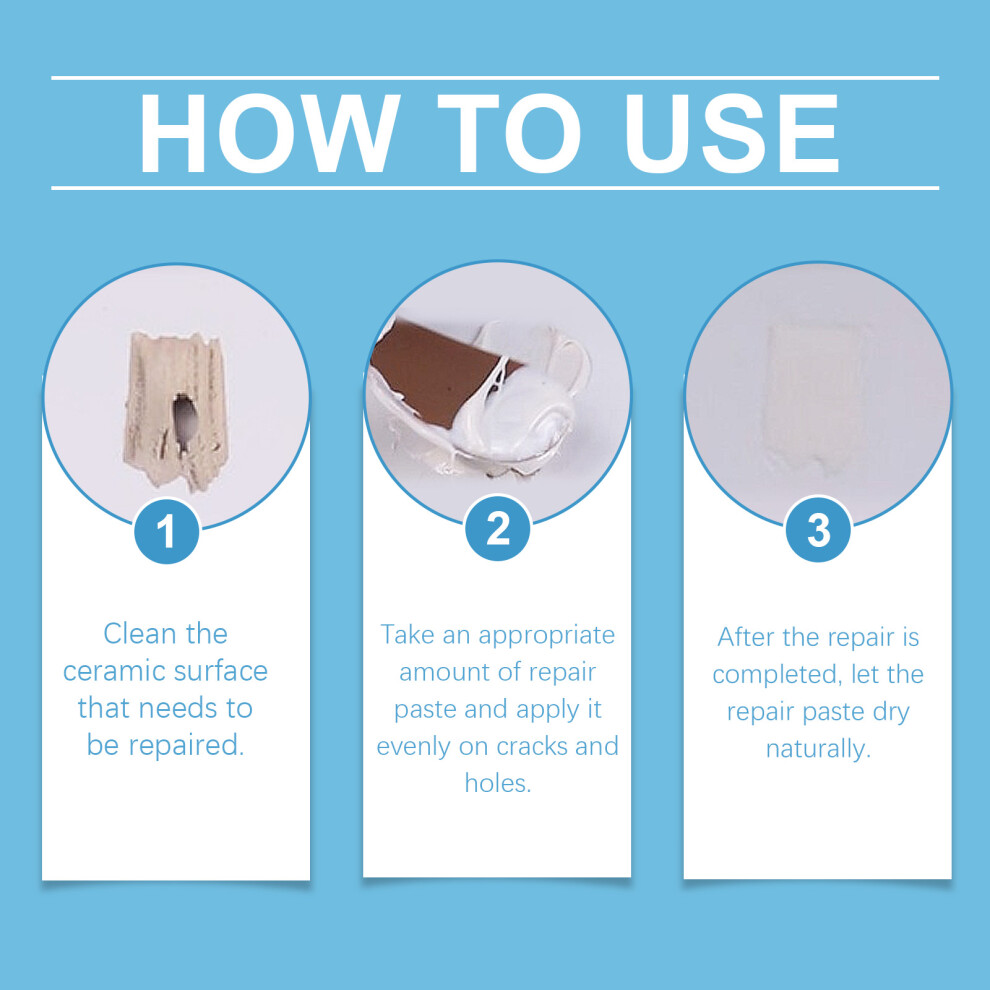 HOW TO USE

1

Clean the ceramic surface that needs to be repaired.

2

Take an appropriate amount of repair paste and apply it evenly on cracks and holes.

3

After the repair is completed, let the repair paste dry naturally.