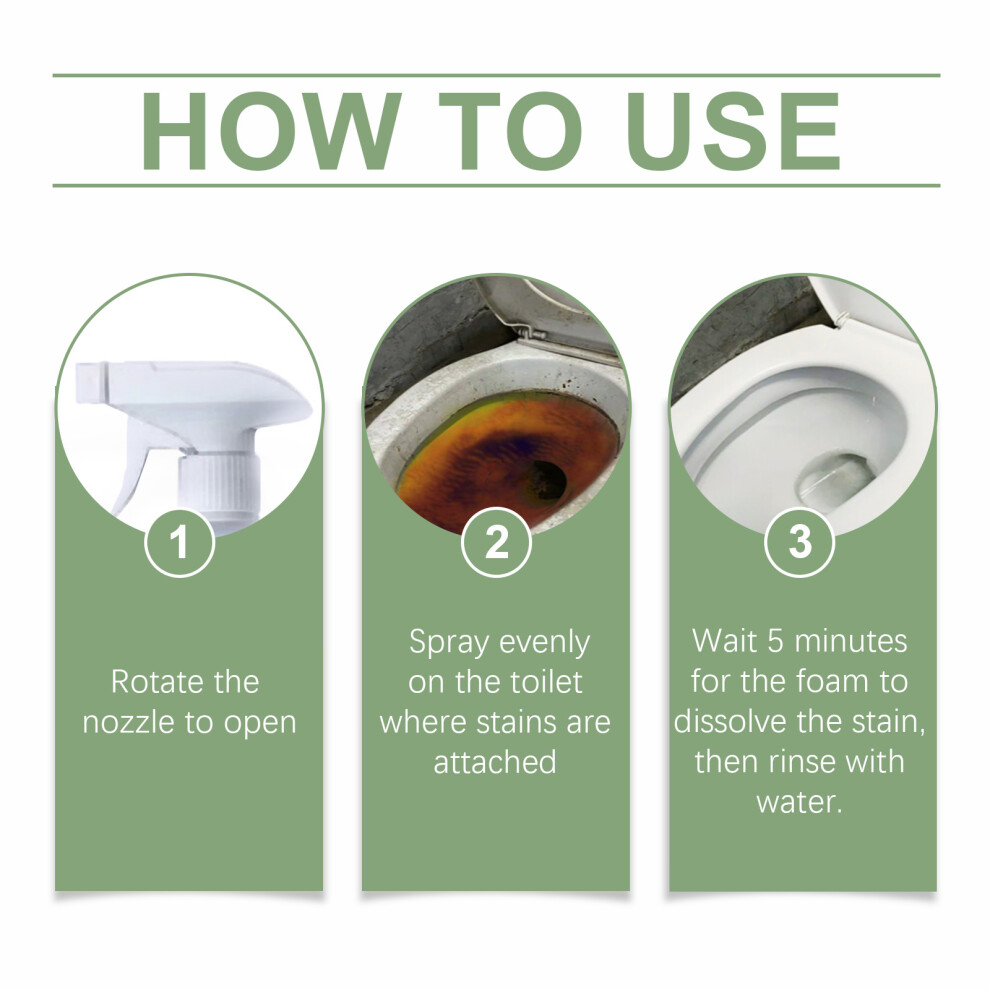 HOW TO USE

1

Rotate the nozzle to open

2

Spray evenly on the toilet where stains are attached

3

Wait 5 minutes for the foam to dissolve the stain, then rinse with water.