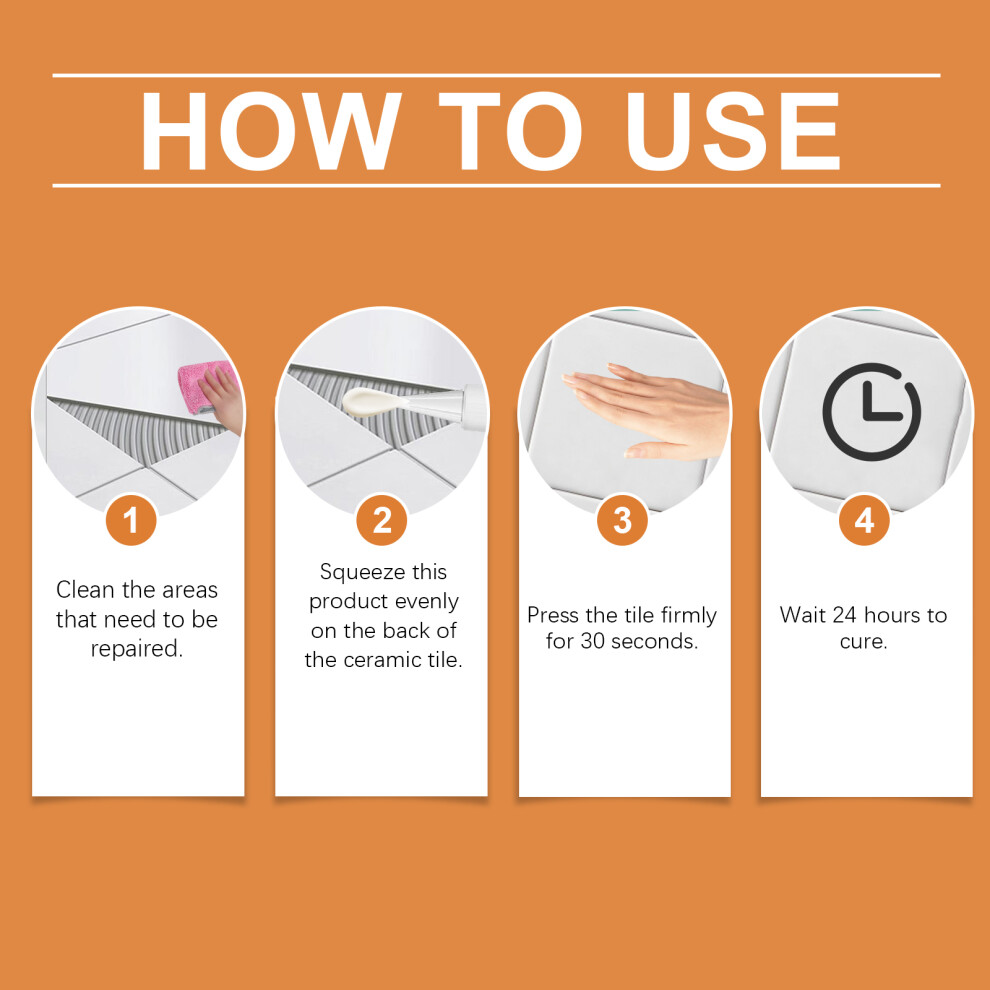 HOW TO USE

1

Clean the areas that need to be repaired.

2

Squeeze this product evenly on the back of the ceramic tile.

3

Press the tile firmly for 30 seconds.

4

Wait 24 hours to cure.