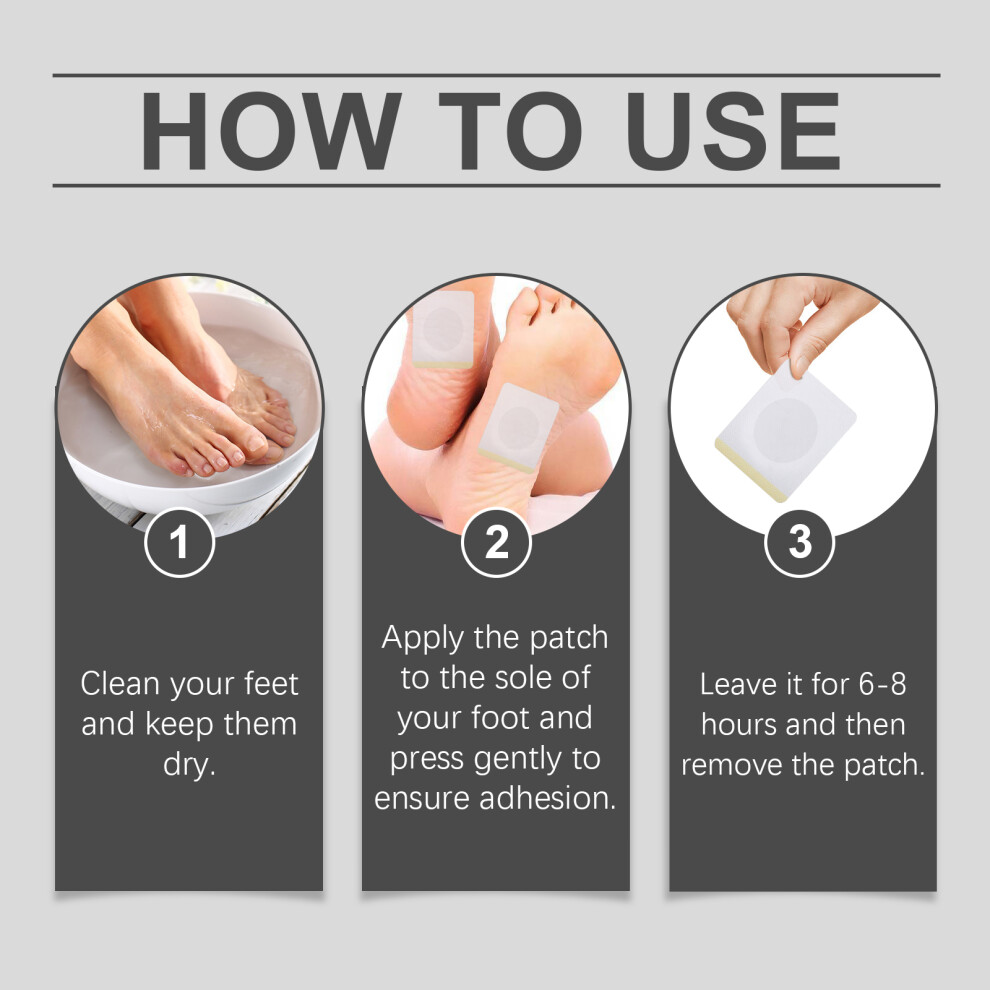 HOW TO USE

1

Clean your feet and keep them dry.

2

Apply the patch to the sole of your foot and press gently to ensure adhesion.

3

Leave it for 6-8 hours and then remove the patch.