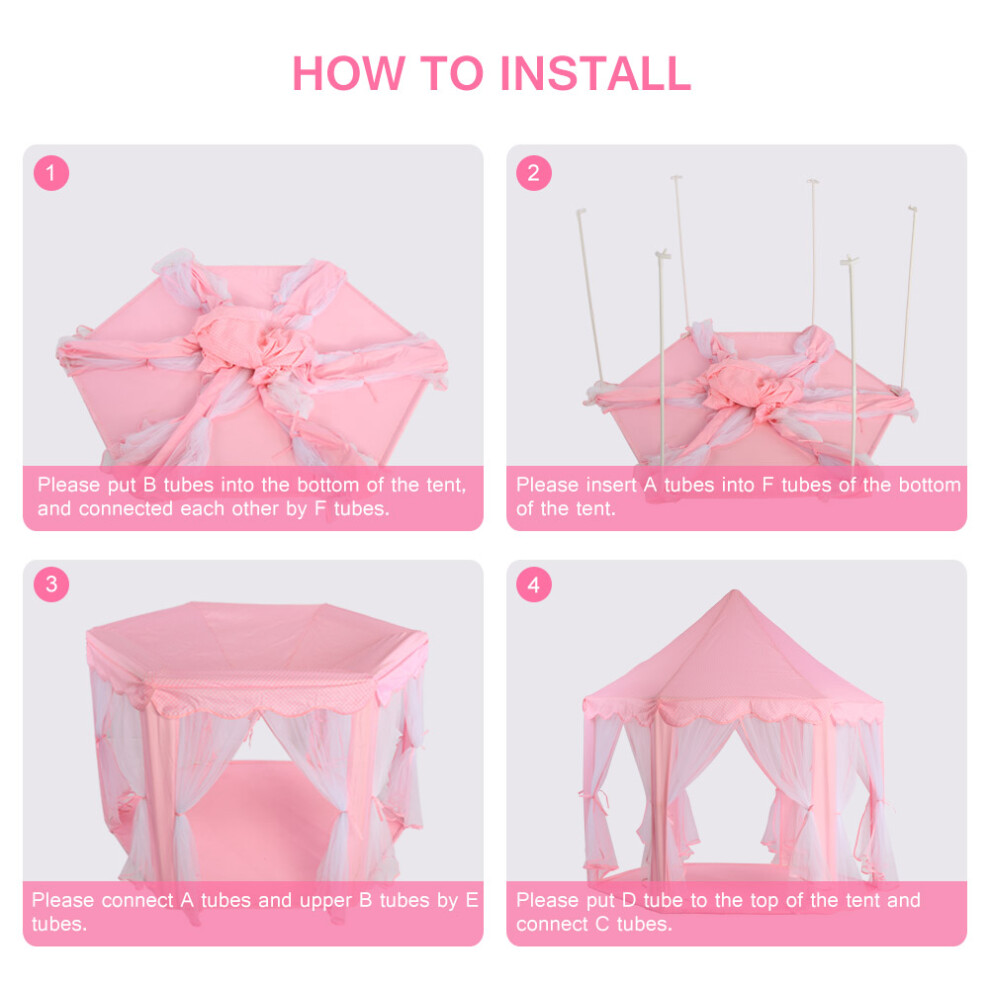 HOW TO INSTALL

1

Please put B tubes into the bottom of the tent, and connected each other by F tubes.

2

Please insert A tubes into F tubes of the bottom of the tent.

3

Please connect A tubes and upper B tubes by E tubes.

4

Please put D tube to the top of the tent and connect C tubes.