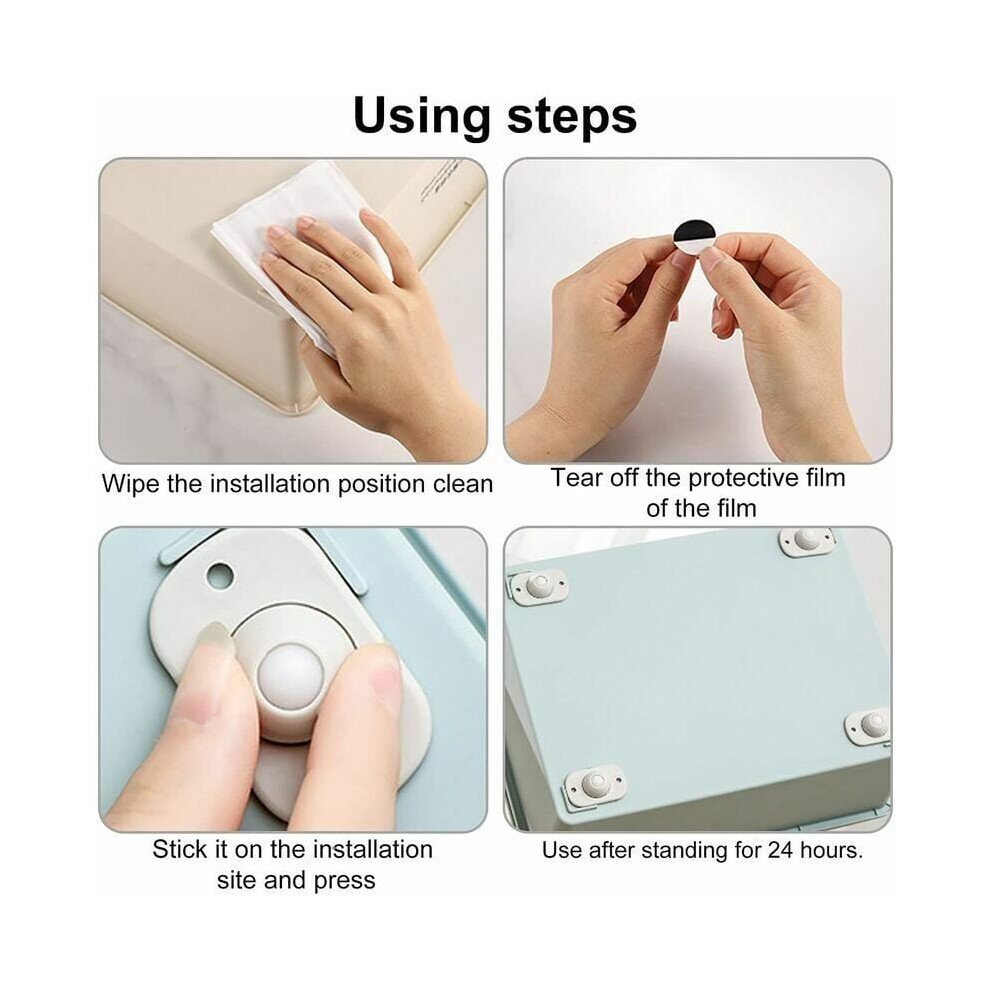 Using steps

Wipe the installation position clean

Tear off the protective film of the film

Stick it on the installation site and press

Use after standing for 24 hours.