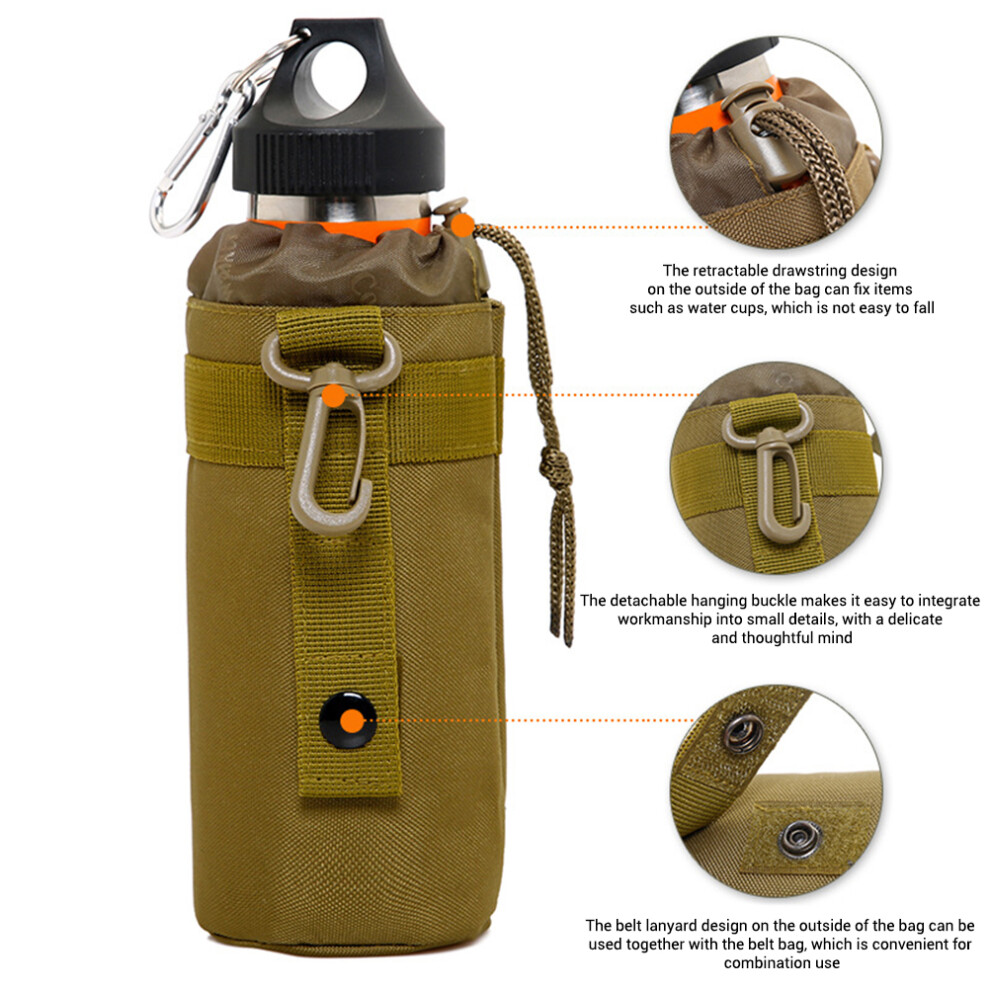 The retractable drawstring design on the outside of the bag can fix items such as water cups, which is not easy to fall

The detachable hanging buckle makes it easy to integrate workmanship into small details, with a delicate and thoughtful mind

The belt lanyard design on the outside of the bag can be used together with the belt bag, which is convenient for combination use