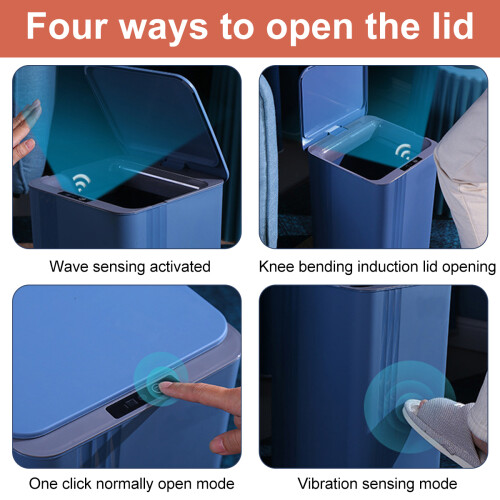 Four ways to open the lid

Wave sensing activated

Knee bending induction lid opening

One click normally open mode

Vibration sensing mode