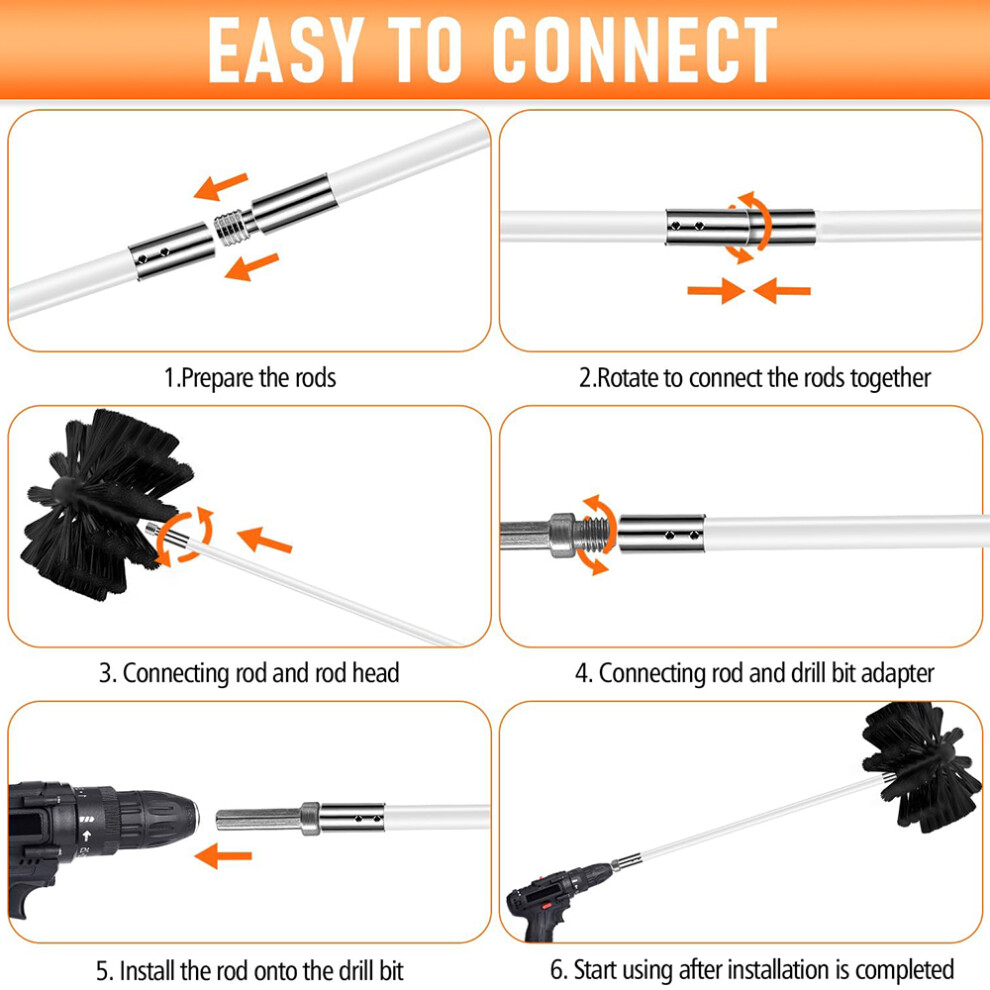 EASY TO CONNECT

1.Prepare the rods

2.Rotate to connect the rods together

3. Connecting rod and rod head

4. Connecting rod and drill bit adapter

5. Install the rod onto the drill bit

6. Start using after installation is completed