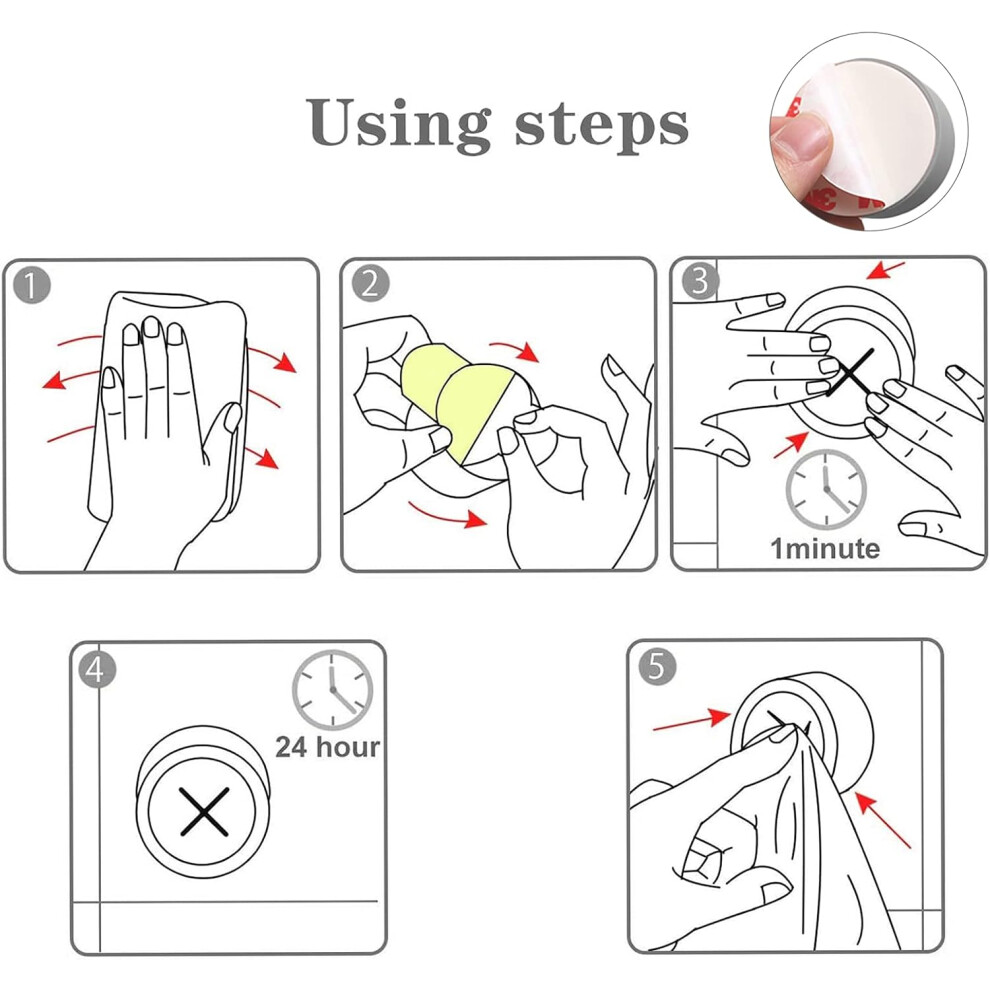 Using steps

1

2

3

1minute

4

24 hour

5