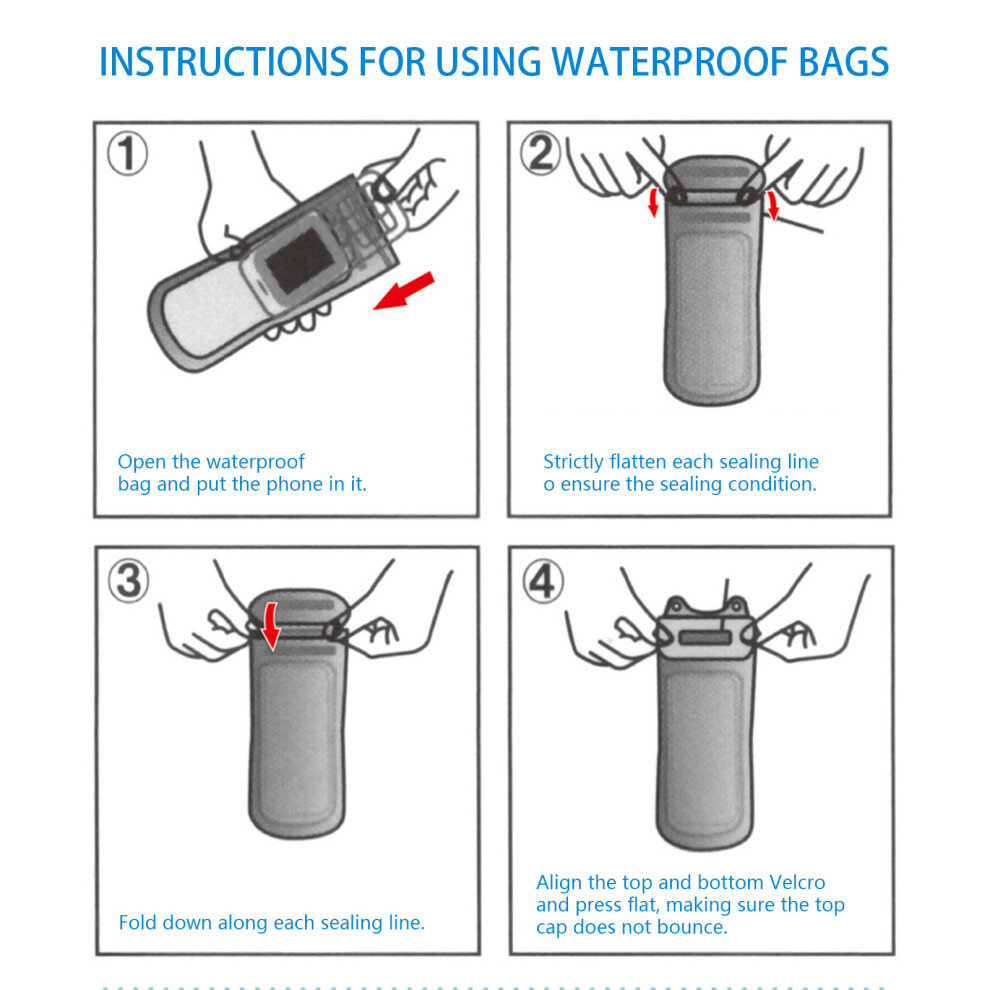 INSTRUCTIONS FOR USING WATERPROOF BAGS

①

Open the waterproof bag and put the phone in it.

②

Strictly flatten each sealing line o ensure the sealing condition.

③

Fold down along each sealing line.

④

Align the top and bottom Velcro and press flat, making sure the top cap does not bounce.