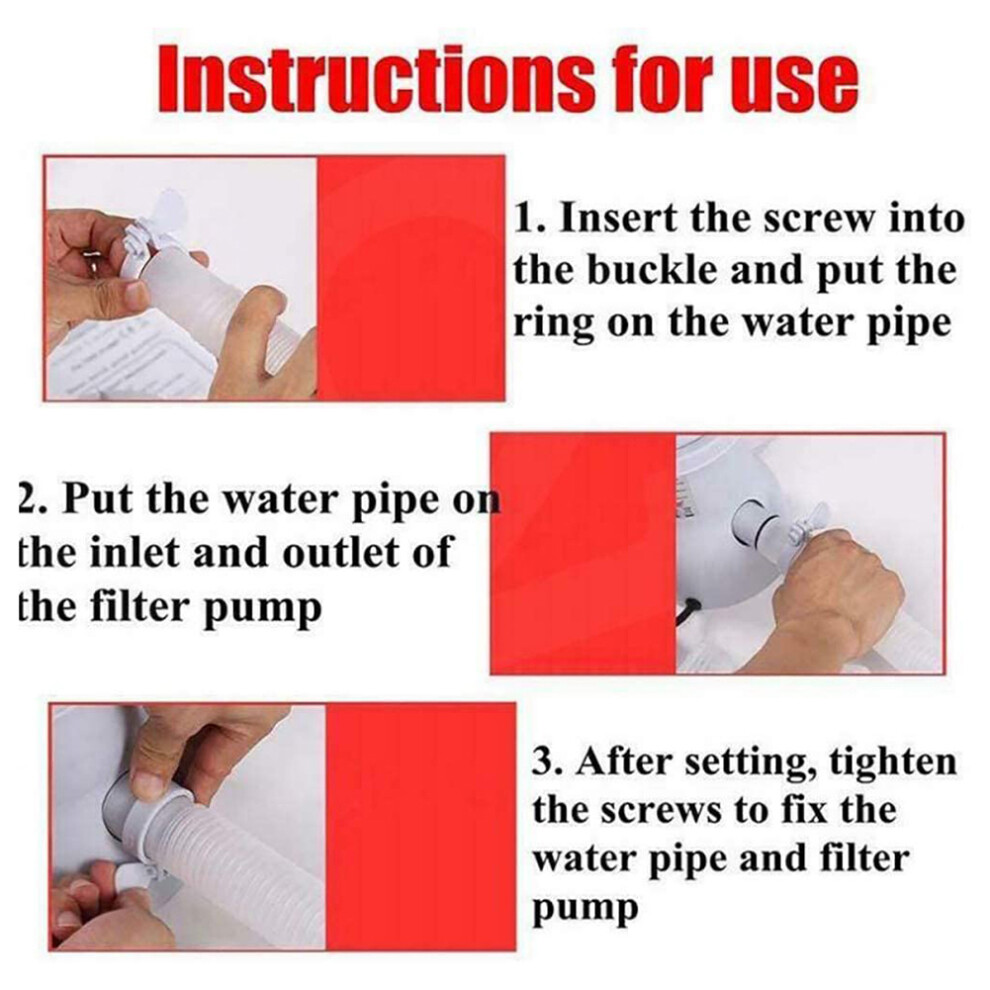 Instructions for use

1. Insert the screw into the buckle and put the ring on the water pipe

2. Put the water pipe on the inlet and outlet of the filter pump

3. After setting, tighten the screws to fix the water pipe and filter pump