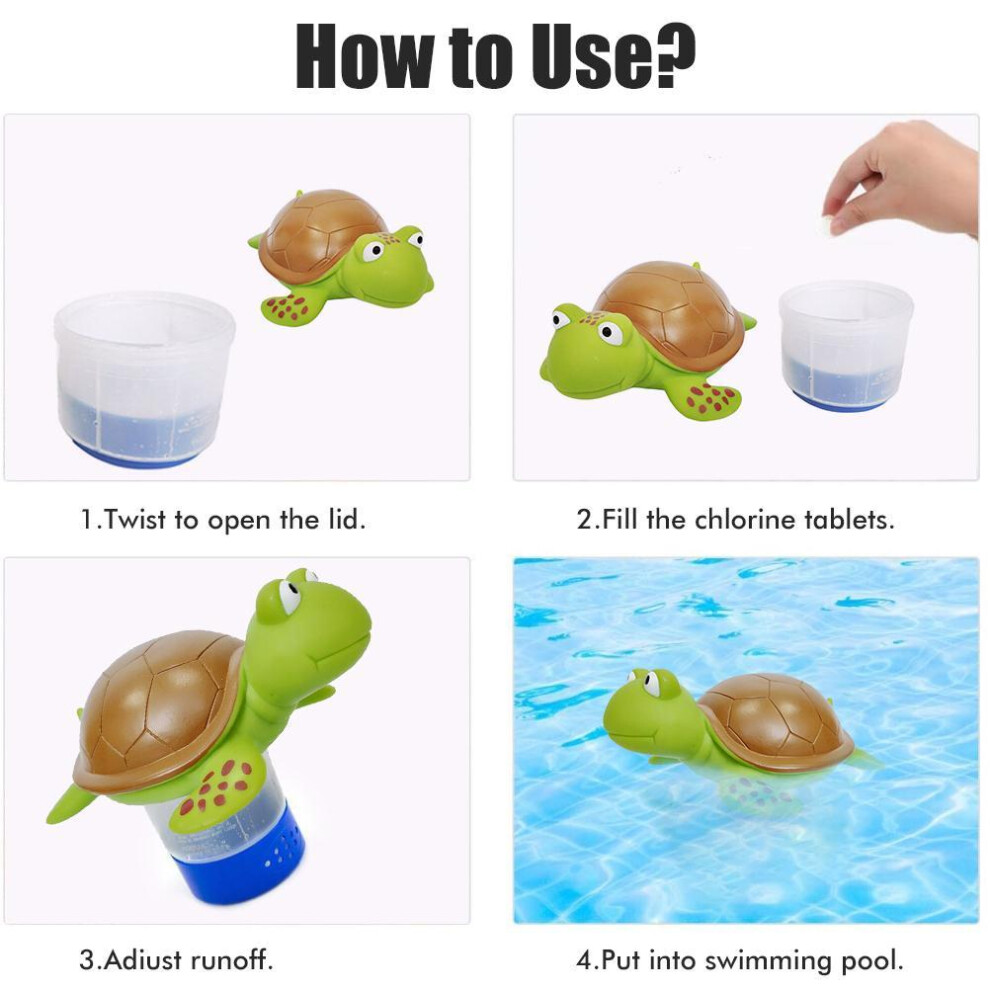 How to Use?

1.Twist to open the lid.

2.Fill the chlorine tablets.

3.Adiust runoff.

4.Put into swimming pool.