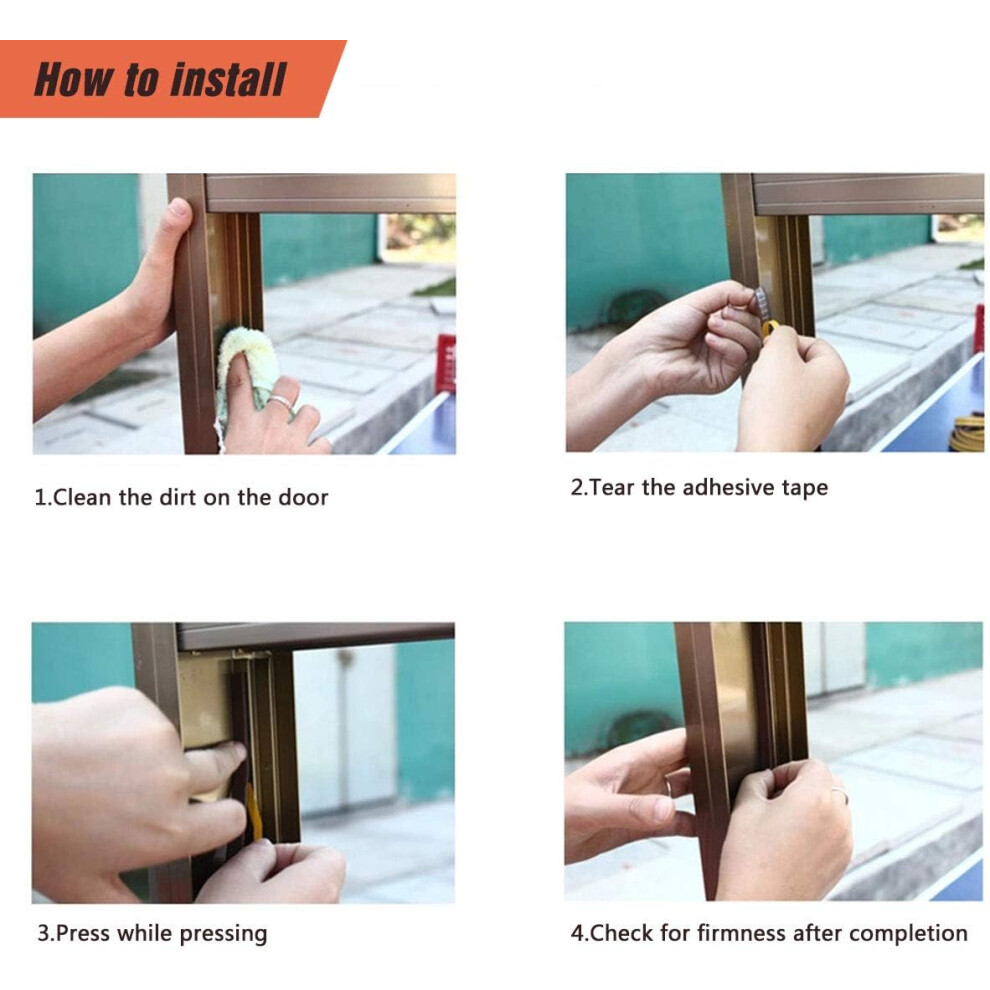 How to install

1.Clean the dirt on the door

2.Tear the adhesive tape

3.Press while pressing

4.Check for firmness after completion