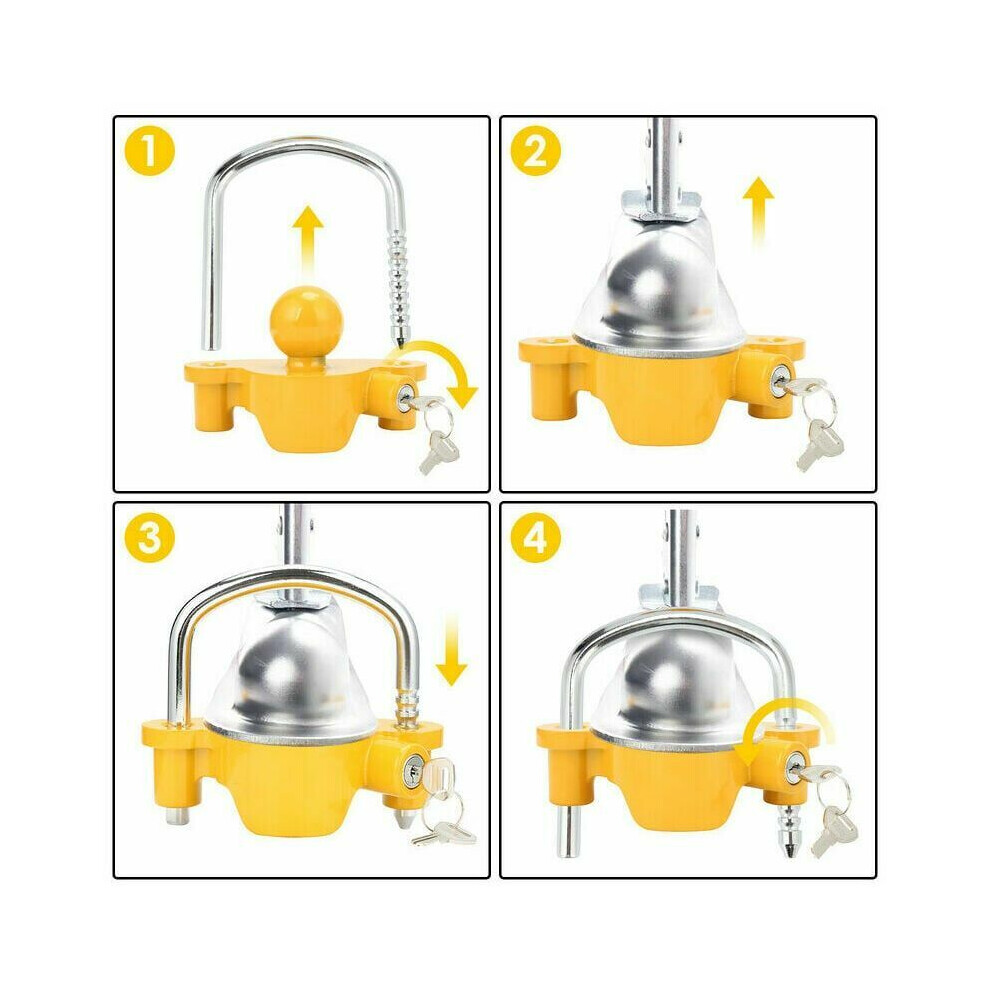 1

2

3

4