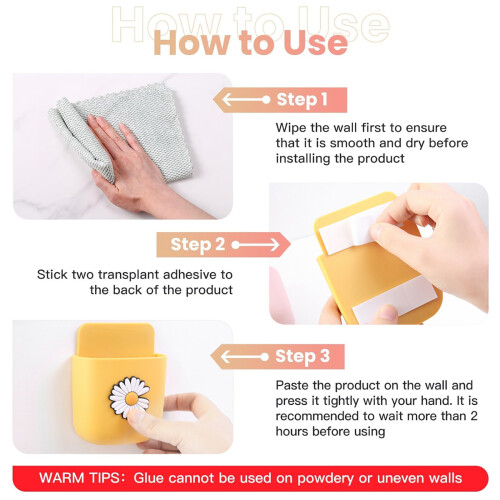 How to Use

How to Use

Step 1

Wipe the wall first to ensure that it is smooth and dry before installing the product

Step 2

Stick two transplant adhesive to the back of the product

Step 3

Paste the product on the wall and press it tightly with your hand. It is recommended to wait more than 2 hours before using

WARM TIPS: Glue cannot be used on powdery or uneven walls