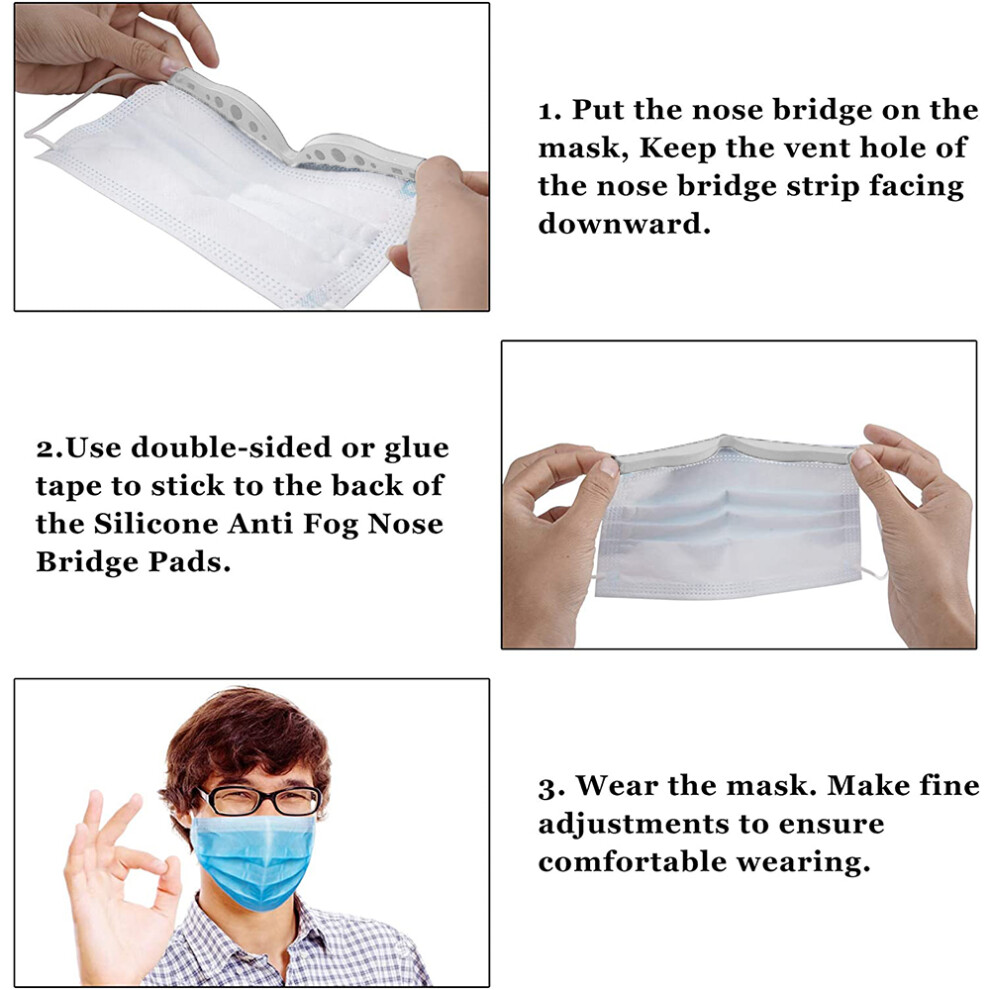 1. Put the nose bridge on the mask, Keep the vent hole of the nose bridge strip facing downward.

2.Use double-sided or glue tape to stick to the back of the Silicone Anti Fog Nose Bridge Pads.

3. Wear the mask. Make fine adjustments to ensure comfortable wearing.