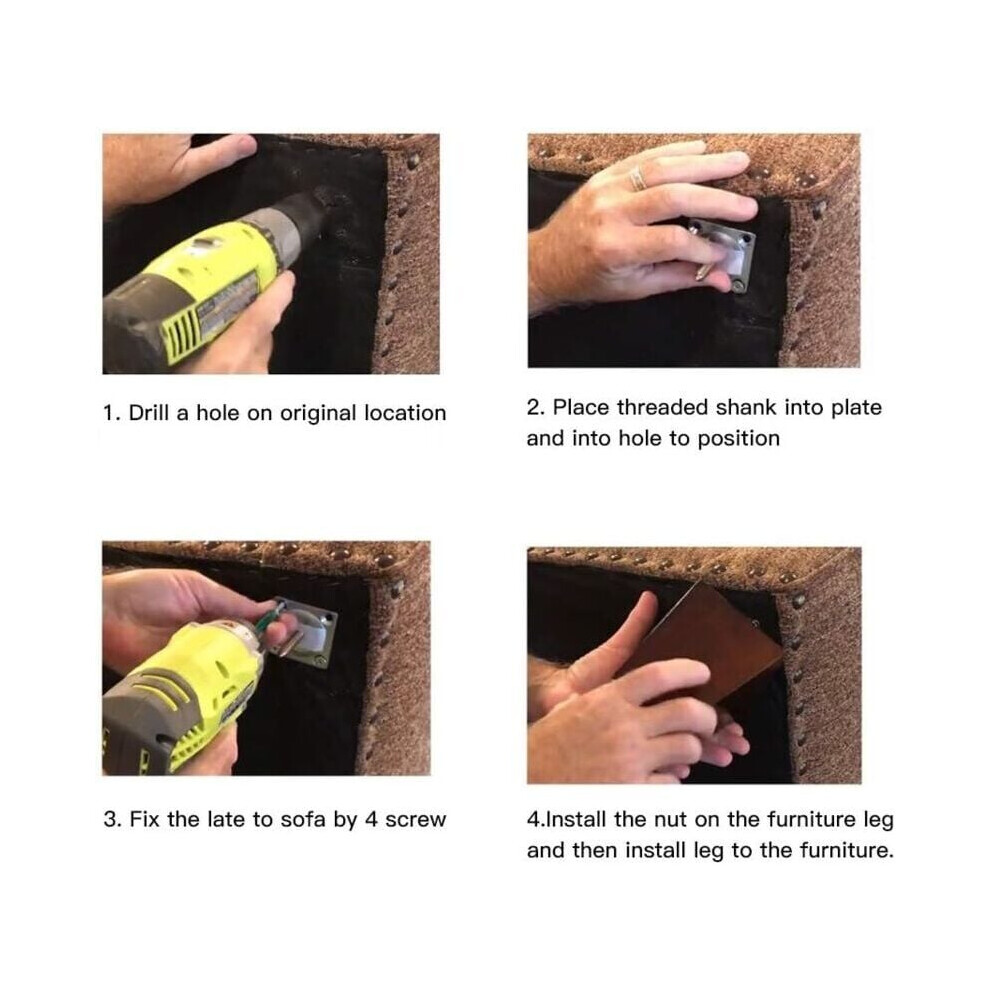 1. Drill a hole on original location

2. Place threaded shank into plate and into hole to position

3. Fix the late to sofa by 4 screw

4.Install the nut on the furniture leg and then install leg to the furniture.