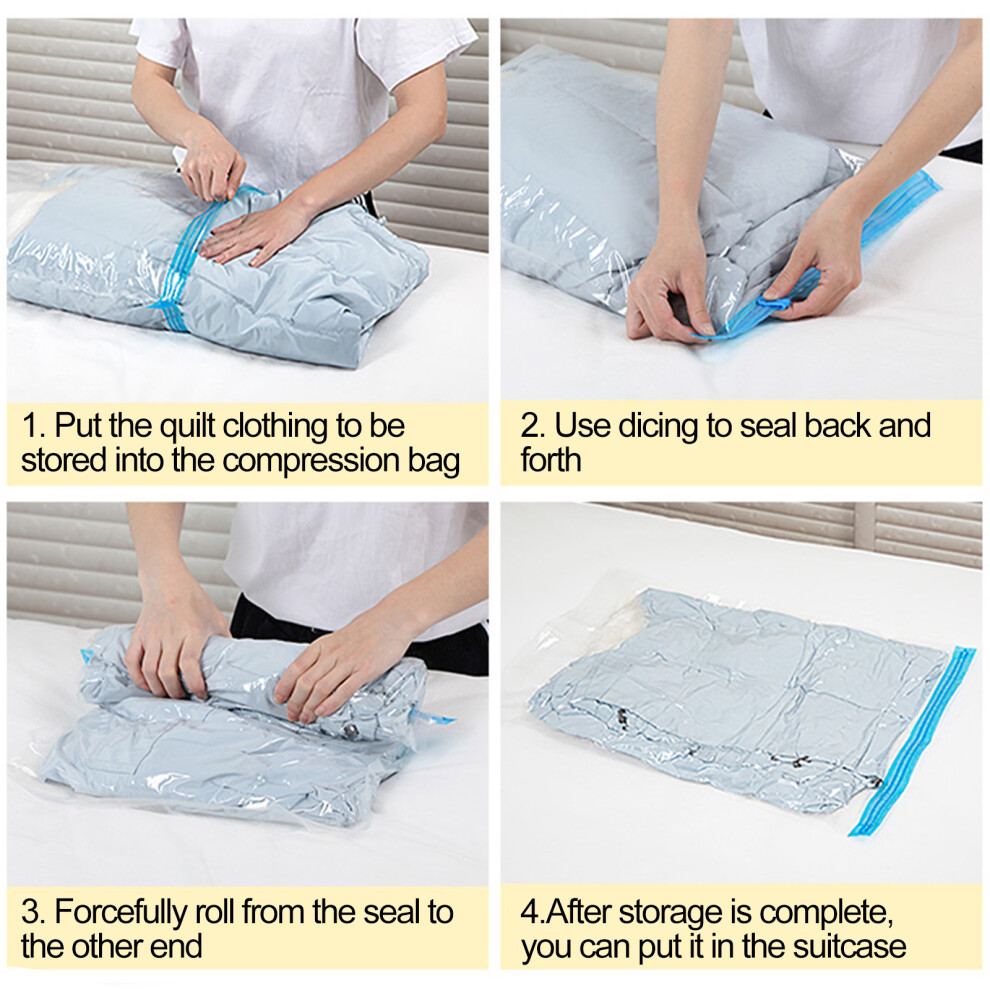 1. Put the quilt clothing to be stored into the compression bag

2. Use dicing to seal back and forth

3. Forcefully roll from the seal to the other end

4.After storage is complete, you can put it in the suitcase