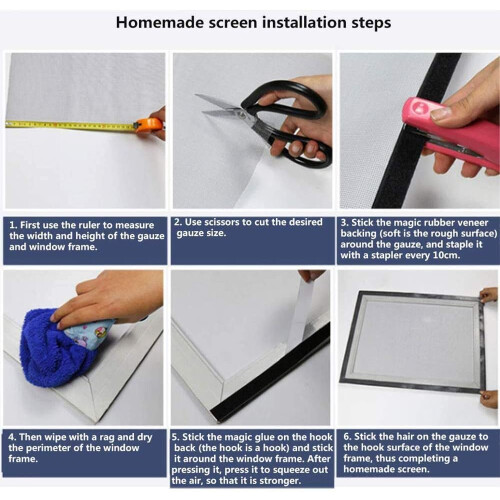 Homemade screen installation steps

1. First use the ruler to measure the width and height of the gauze and window frame.

2. Use scissors to cut the desired gauze size.

3. Stick the magic rubber veneer backing (soft is the rough surface) around the gauze, and staple it with a stapler every 10cm.

4. Then wipe with a rag and dry the perimeter of the window frame.

5. Stick the magic glue on the hook back (the hook is a hook) and stick it around the window frame. After pressing it, press it to squeeze out the air, so that it is stronger.

6. Stick the hair on the gauze to the hook surface of the window frame, thus completing a homemade screen.