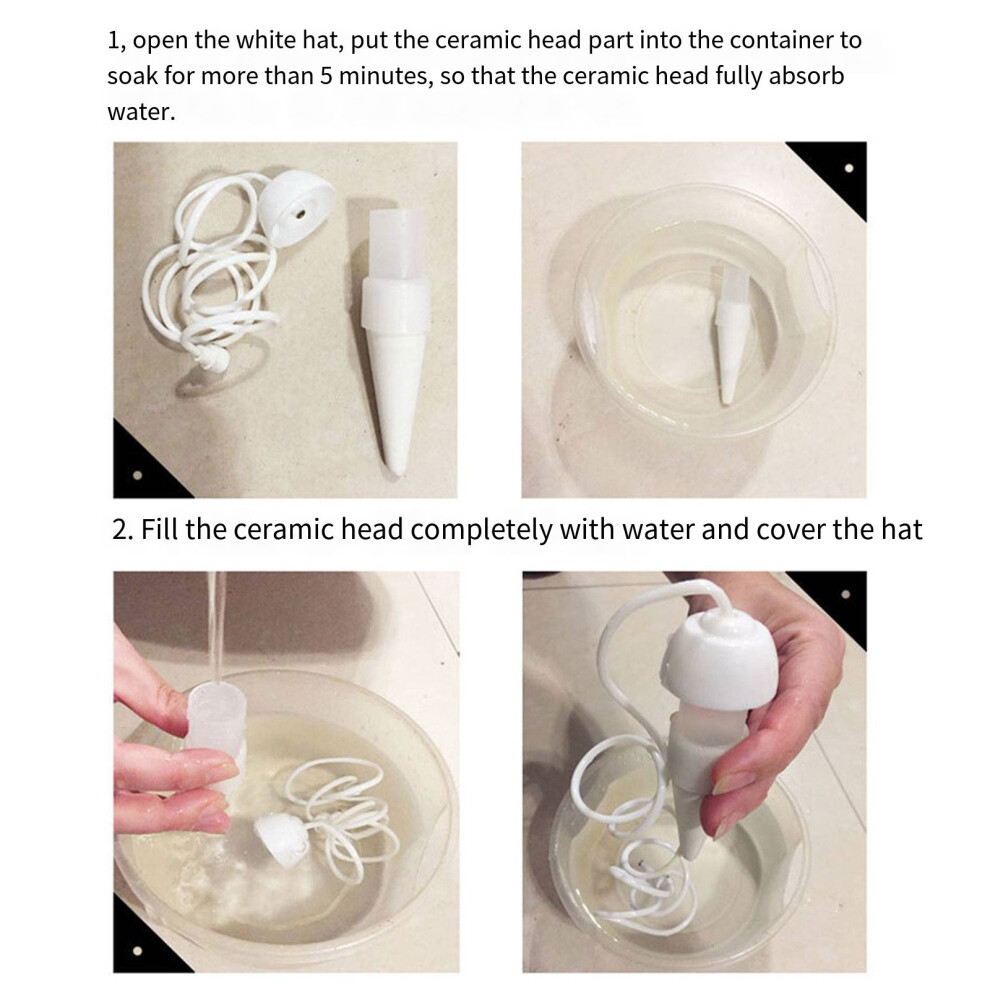 1, open the white hat, put the ceramic head part into the container to soak for more than 5 minutes, so that the ceramic head fully absorb water.

2. Fill the ceramic head completely with water and cover the hat