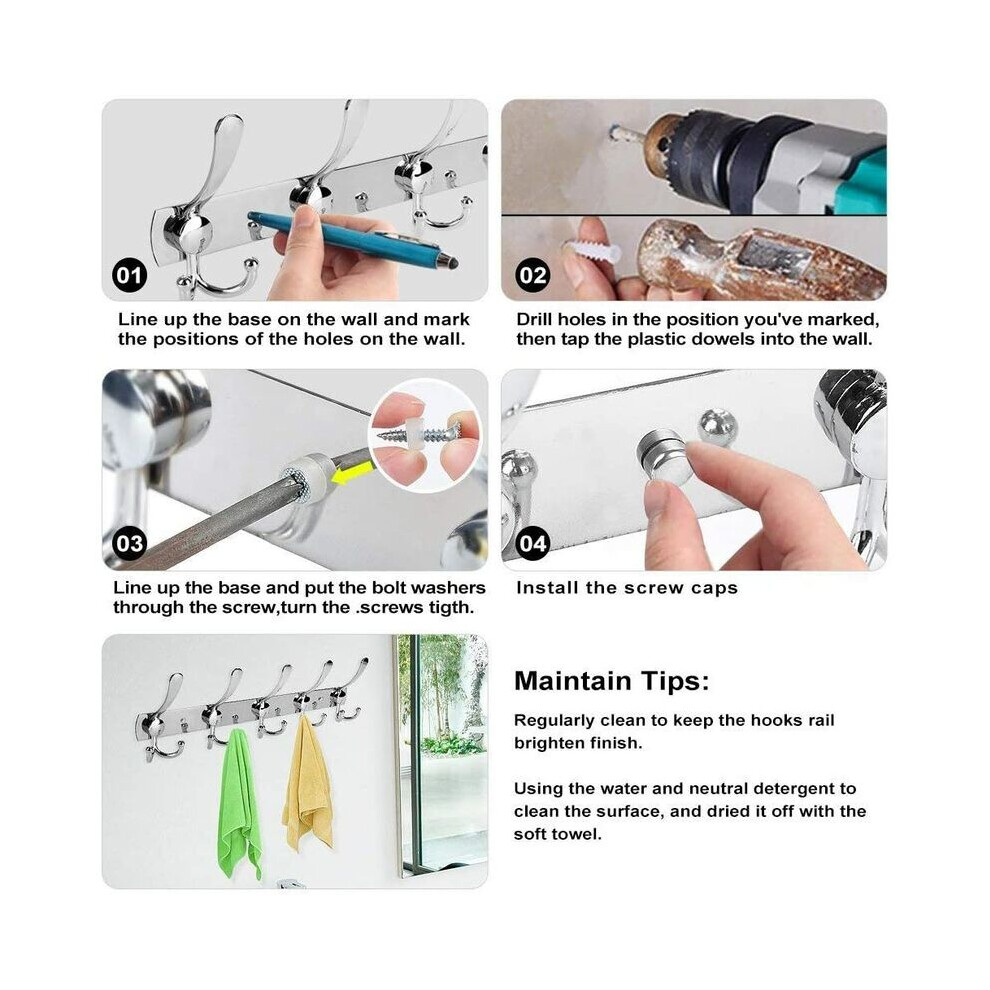 01

Line up the base on the wall and mark the positions of the holes on the wall.

02

Drill holes in the position you've marked, then tap the plastic dowels into the wall.

03

Line up the base and put the bolt washers through the screw,turn the .screws tigth.

04

Install the screw caps

Maintain Tips:

Regularly clean to keep the hooks rail brighten finish.

Using the water and neutral detergent to clean the surface, and dried it off with the soft towel.