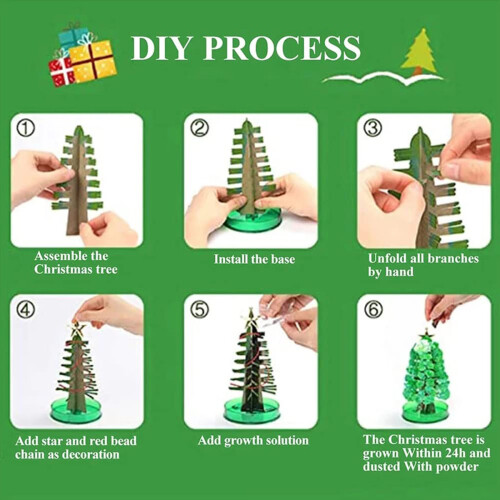 DIY PROCESS

①
Assemble the Christmas tree

②
Install the base

③
Unfold all branches by hand

④
Add star and red bead chain as decoration

⑤
Add growth solution

⑥
The Christmas tree is grown Within 24h and dusted With powder