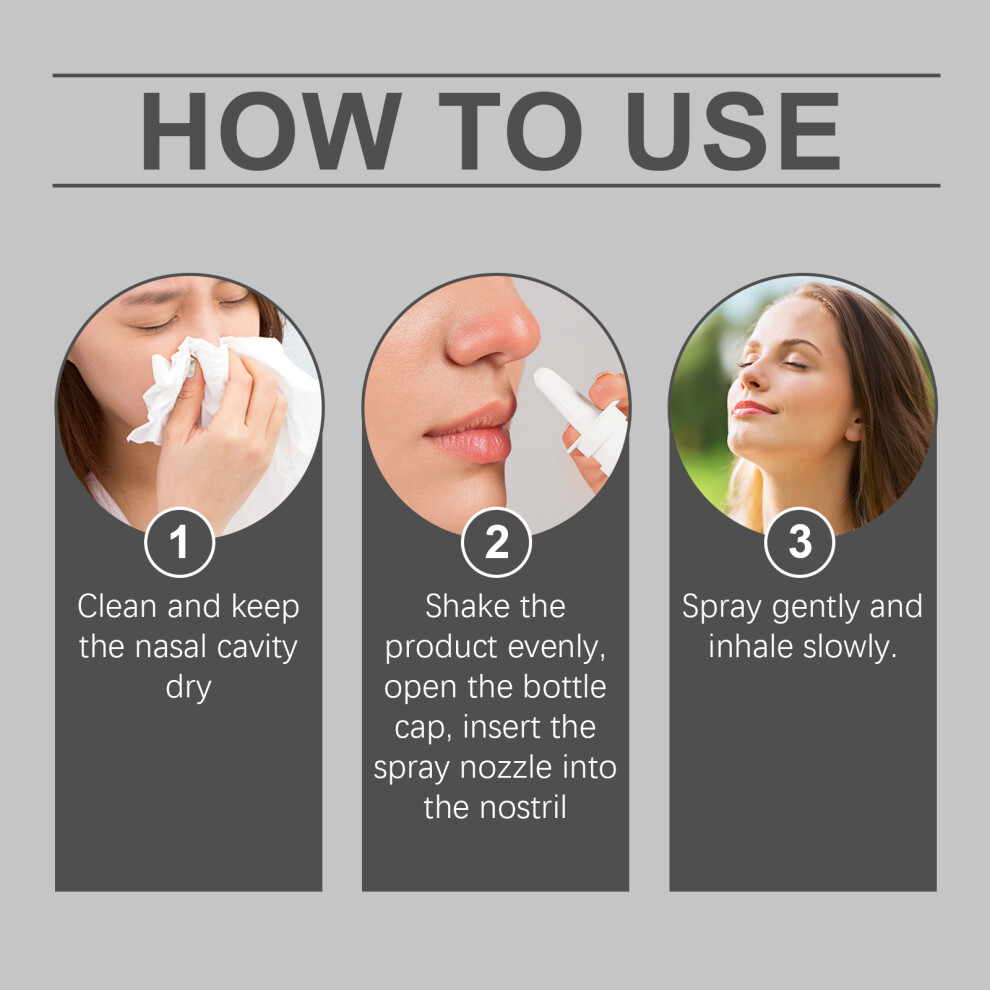 HOW TO USE

1
Clean and keep the nasal cavity dry

2
Shake the product evenly, open the bottle cap, insert the spray nozzle into the nostril

3
Spray gently and inhale slowly.