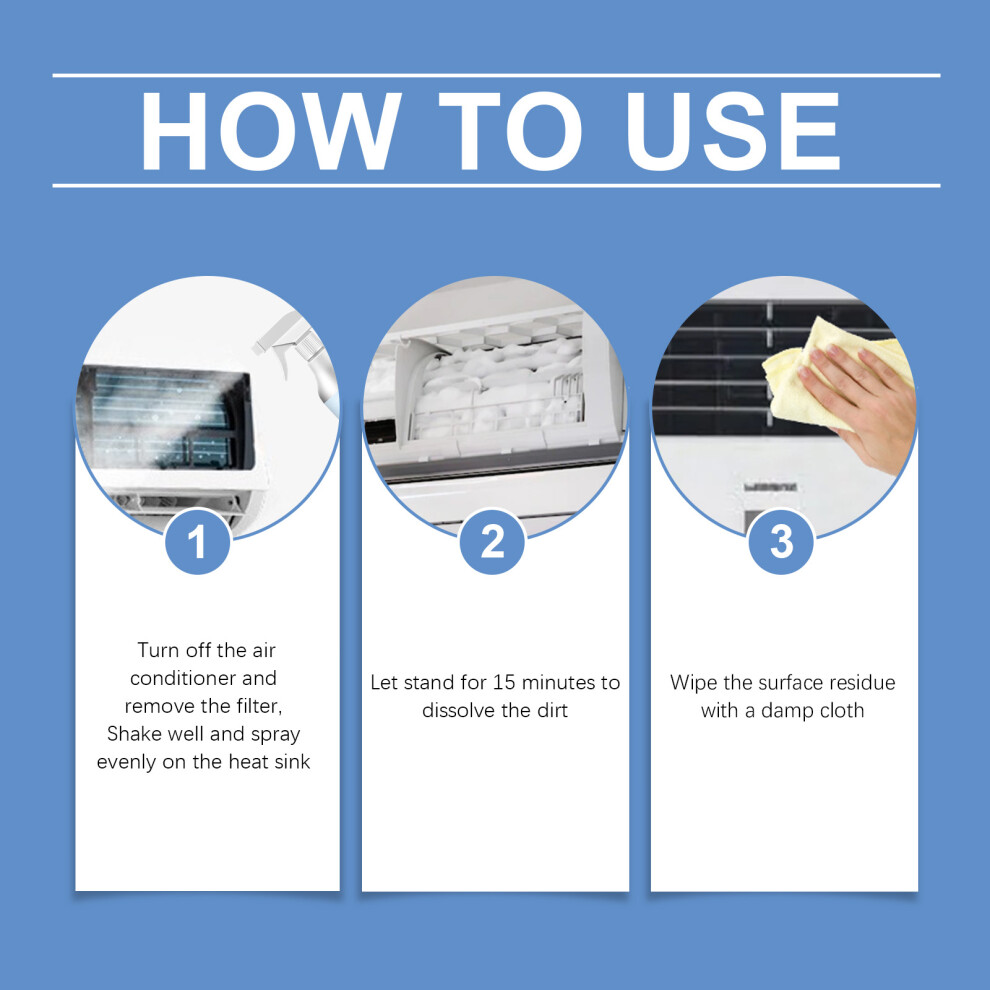 HOW TO USE

1

Turn off the air conditioner and remove the filter, Shake well and spray evenly on the heat sink

2

Let stand for 15 minutes to dissolve the dirt

3

Wipe the surface residue with a damp cloth