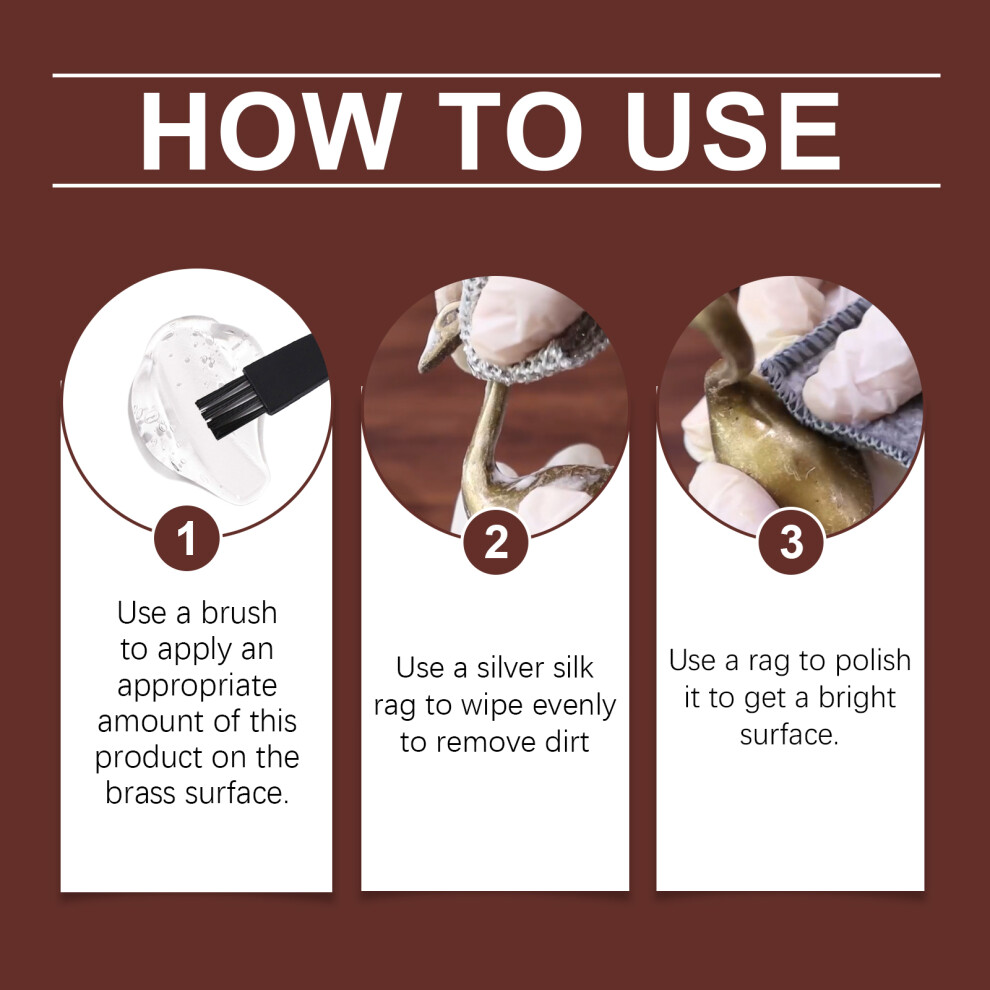 HOW TO USE

1

Use a brush to apply an appropriate amount of this product on the brass surface.

2

Use a silver silk rag to wipe evenly to remove dirt

3

Use a rag to polish it to get a bright surface.