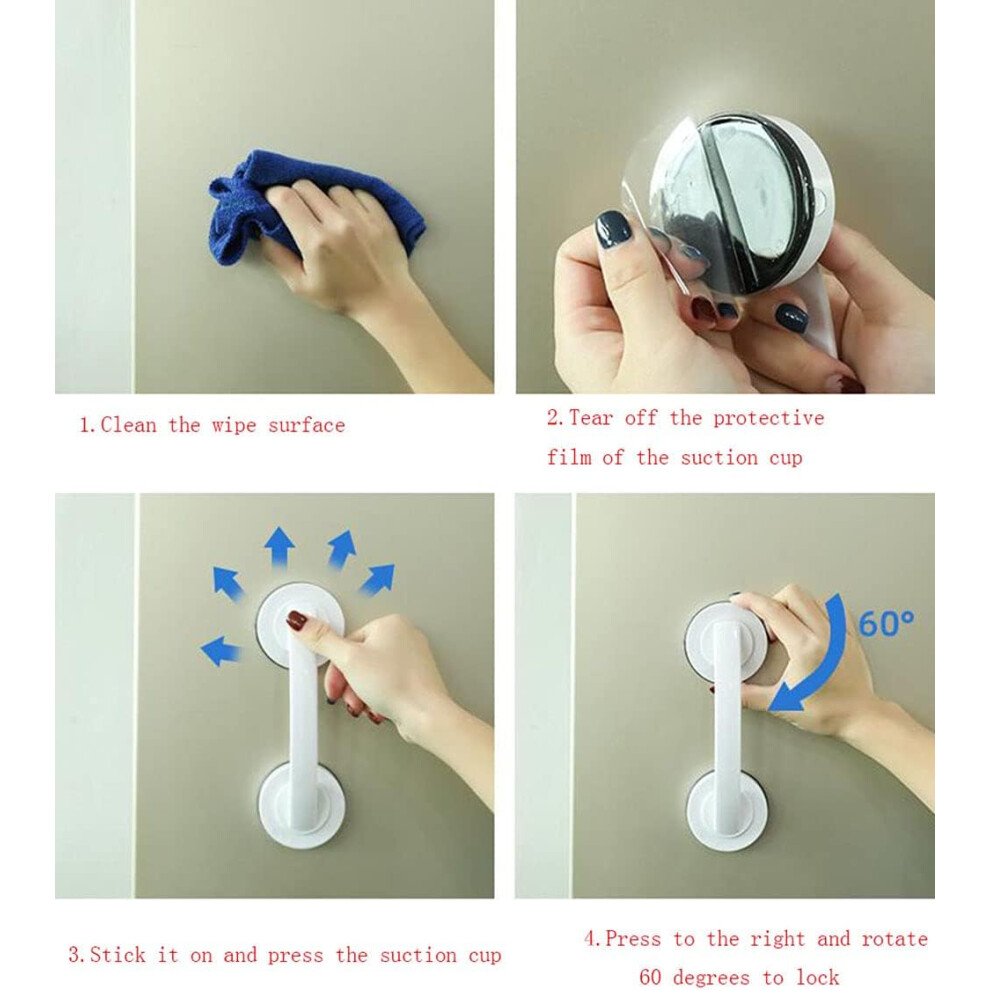 1.Clean the wipe surface

2.Tear off the protective film of the suction cup

60°

3.Stick it on and press the suction cup

4.Press to the right and rotate 60 degrees to lock