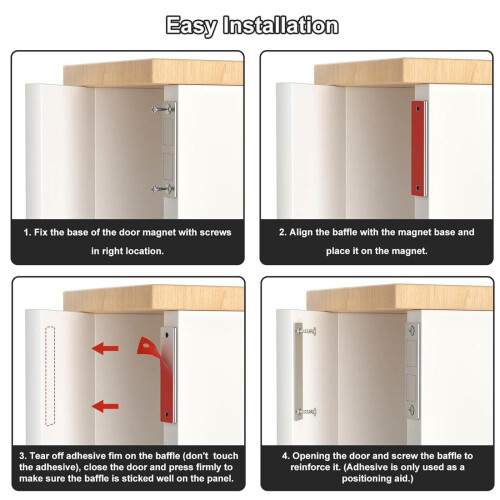 Easy Installation

1. Fix the base of the door magnet with screws in right location.

2. Align the baffle with the magnet base and place it on the magnet.

3. Tear off adhesive fim on the baffle (don't touch the adhesive), close the door and press firmly to make sure the baffle is sticked well on the panel.

4. Opening the door and screw the baffle to reinforce it. (Adhesive is only used as a positioning aid.)