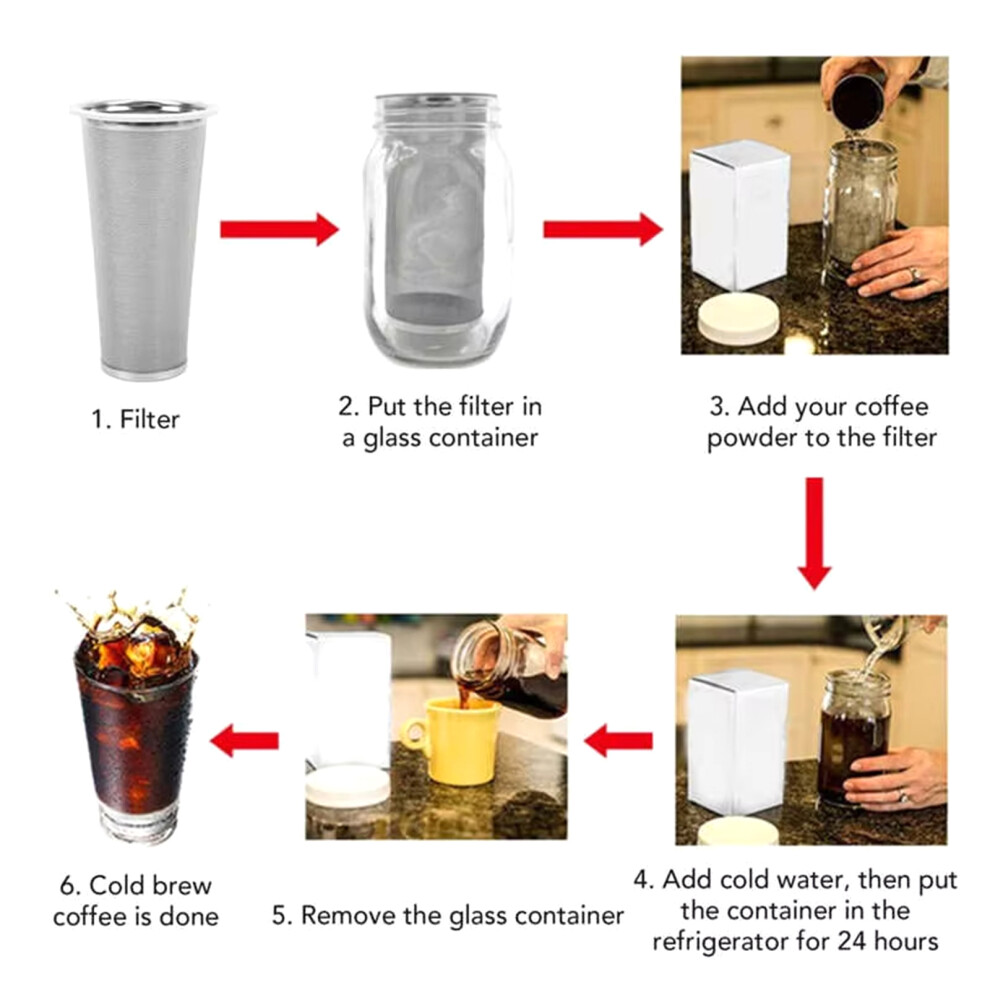 1. Filter

2. Put the filter in a glass container

3. Add your coffee powder to the filter

4. Add cold water, then put the container in the refrigerator for 24 hours

5. Remove the glass container

6. Cold brew coffee is done