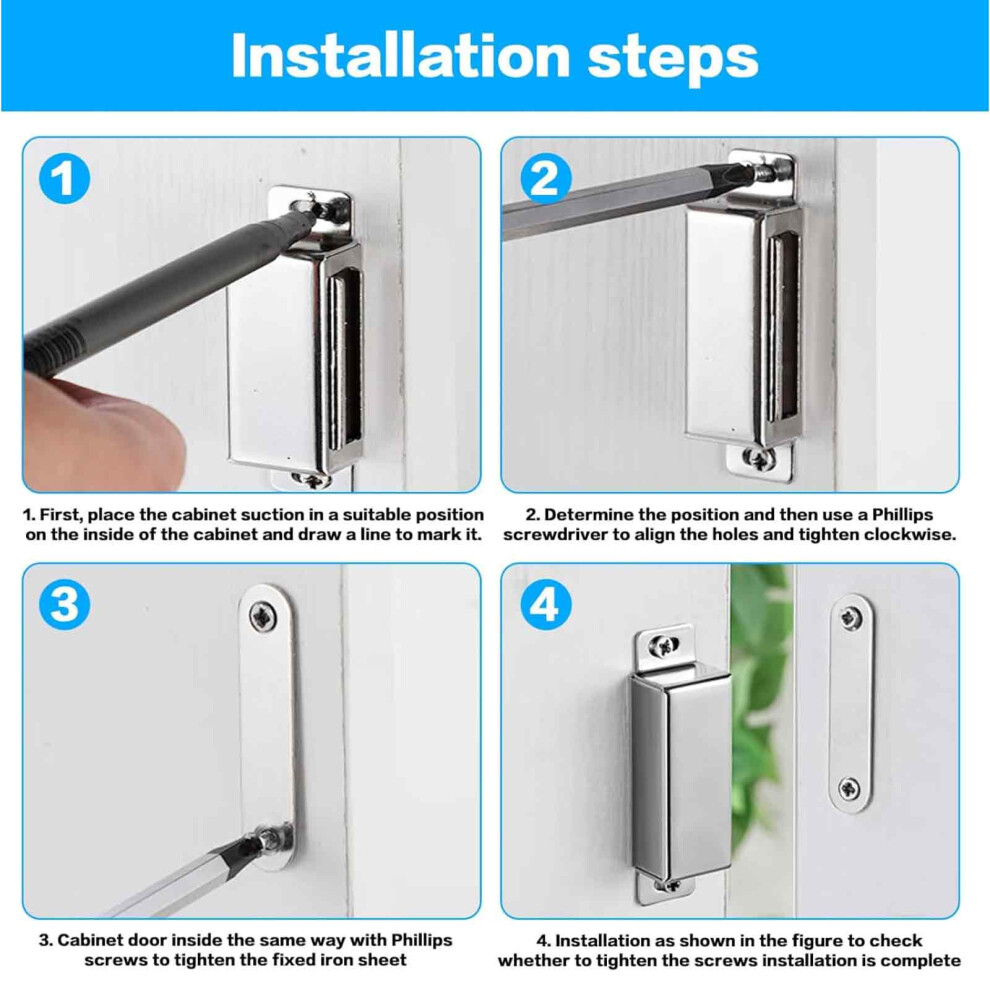 Installation steps

1

2

1. First, place the cabinet suction in a suitable position on the inside of the cabinet and draw a line to mark it.

2. Determine the position and then use a Phillips screwdriver to align the holes and tighten clockwise.

3

4

3. Cabinet door inside the same way with Phillips screws to tighten the fixed iron sheet

4. Installation as shown in the figure to check whether to tighten the screws installation is complete