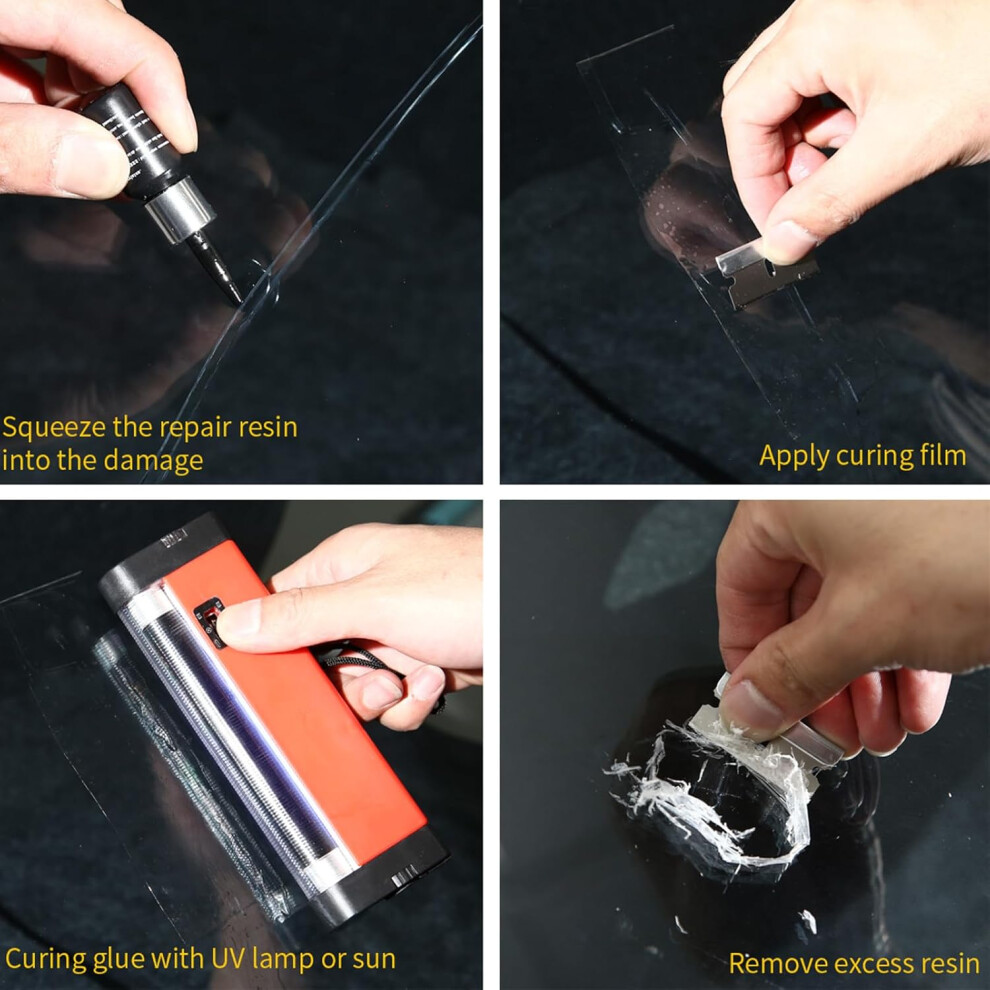 Squeeze the repair resin into the damage

Apply curing film

Curing glue with UV lamp or sun

Remove excess resin