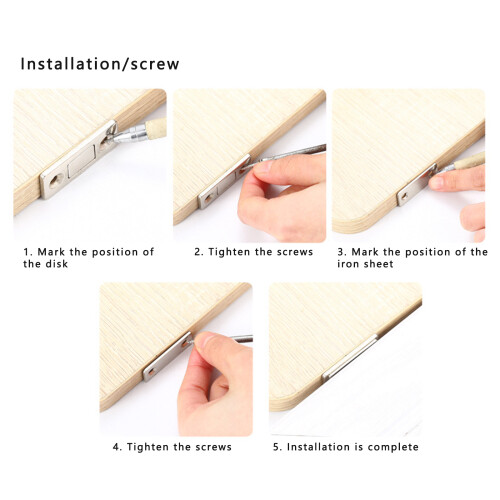 Installation/screw

1. Mark the position of the disk

2. Tighten the screws

3. Mark the position of the iron sheet

4. Tighten the screws

5. Installation is complete