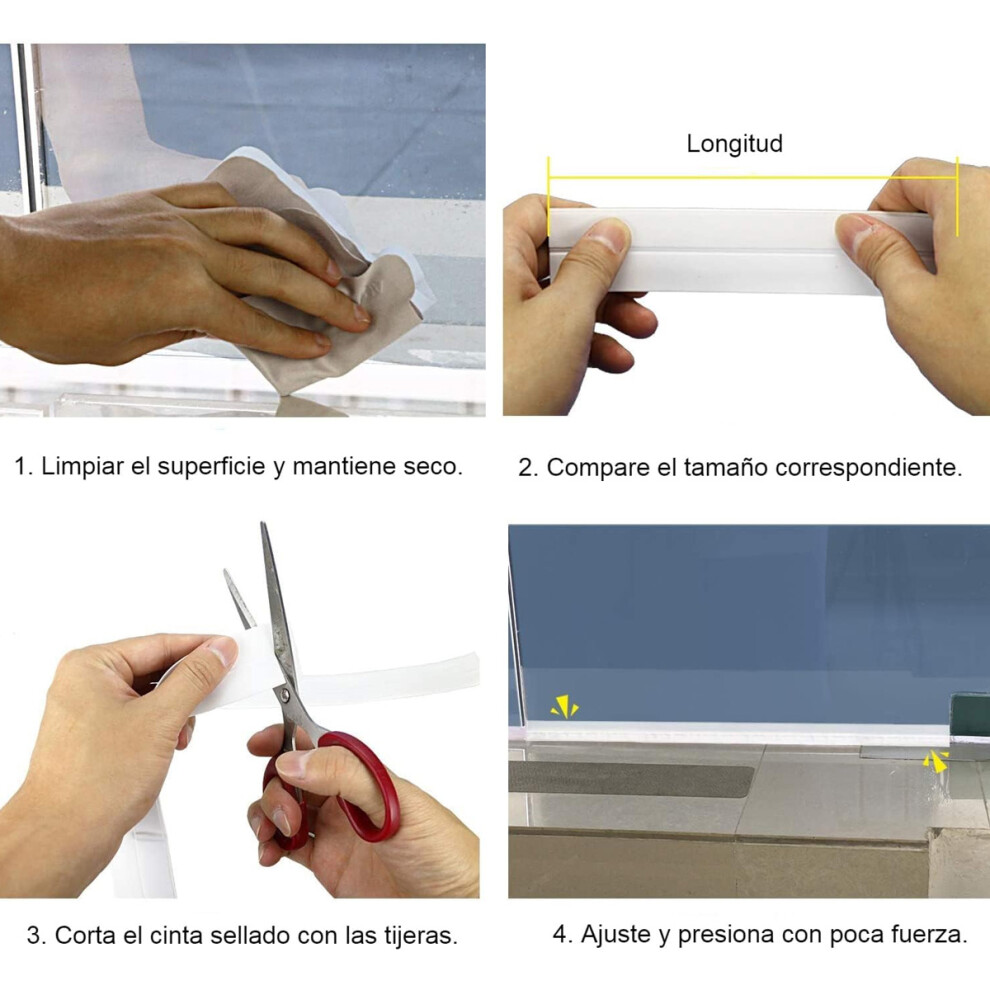 Longitud

1. Limpiar el superficie y mantiene seco.

2. Compare el tamaño correspondiente.

3. Corta el cinta sellado con las tijeras.

4. Ajuste y presiona con poca fuerza.