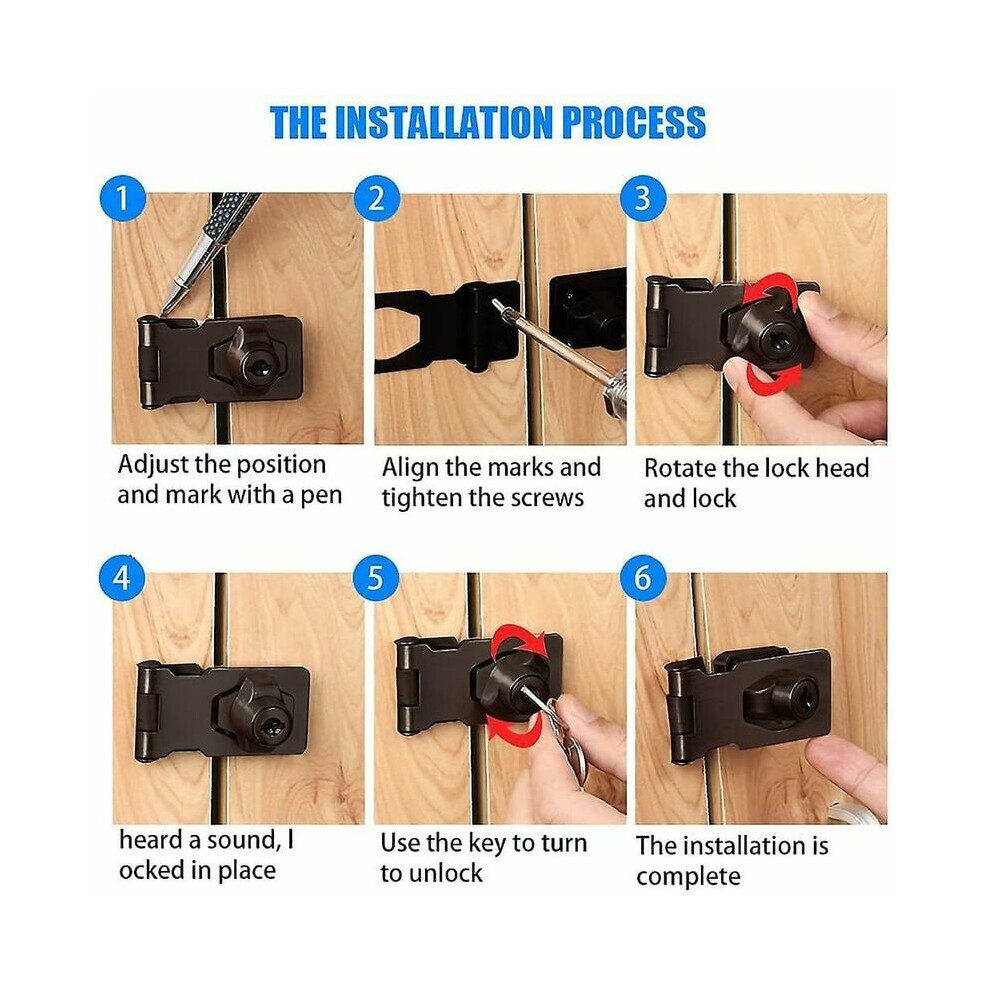 THE INSTALLATION PROCESS

1
Adjust the position and mark with a pen

2
Align the marks and tighten the screws

3
Rotate the lock head and lock

4
heard a sound, l ocked in place

5
Use the key to turn to unlock

6
The installation is complete