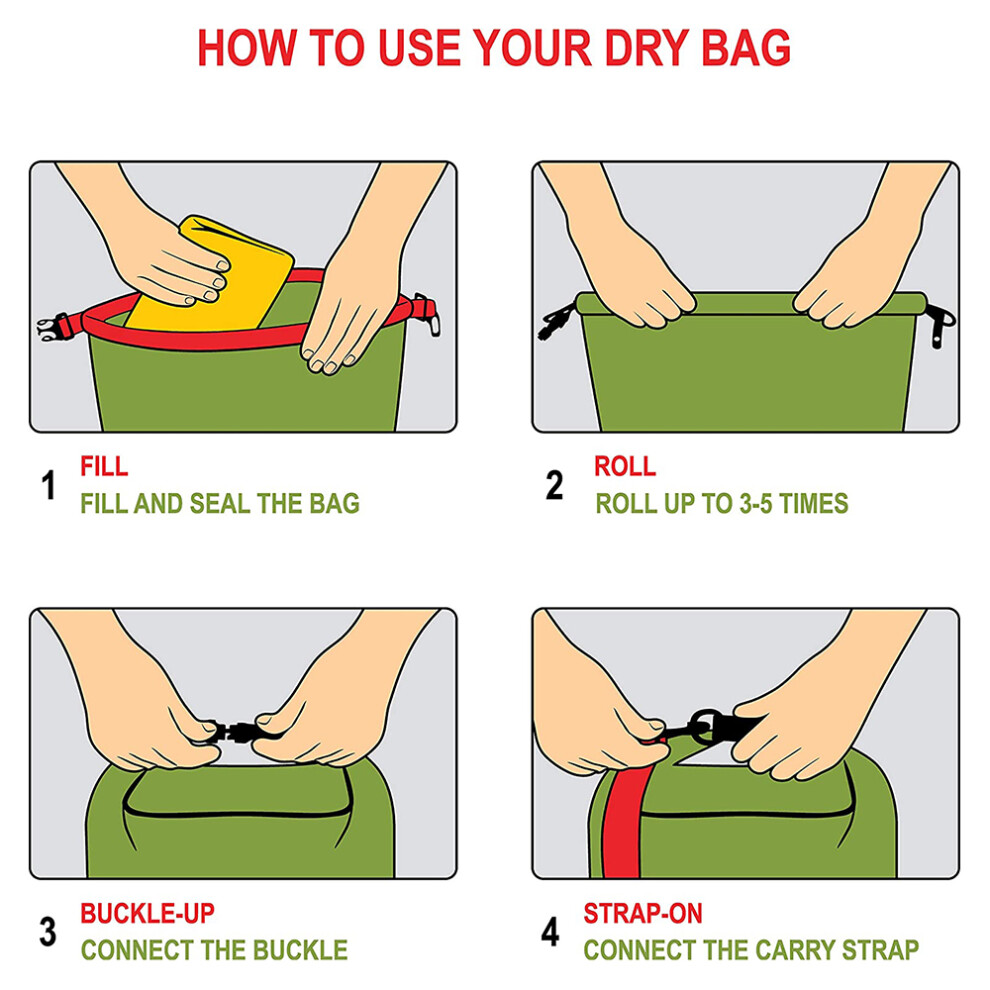 HOW TO USE YOUR DRY BAG

1 FILL
FILL AND SEAL THE BAG

2 ROLL
ROLL UP TO 3-5 TIMES

3 BUCKLE-UP
CONNECT THE BUCKLE

4 STRAP-ON
CONNECT THE CARRY STRAP