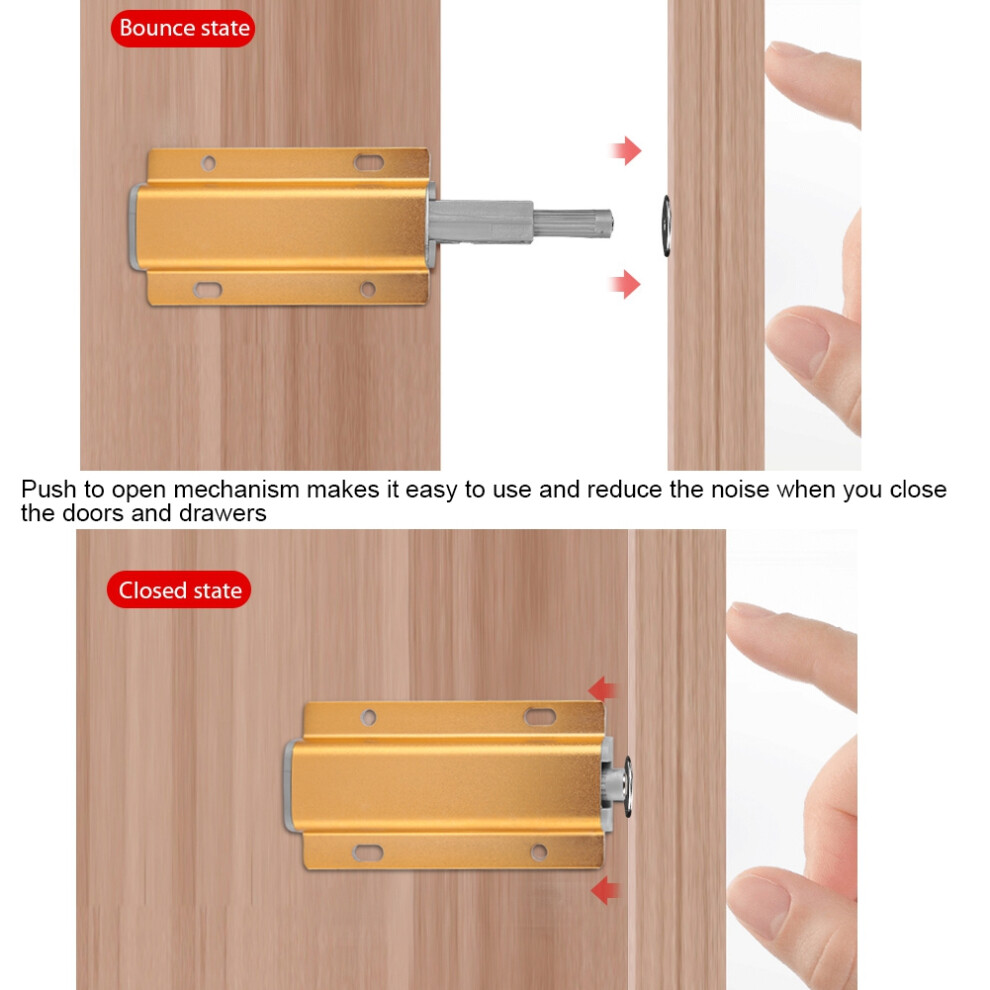 Bounce state

Push to open mechanism makes it easy to use and reduce the noise when you close the doors and drawers

Closed state