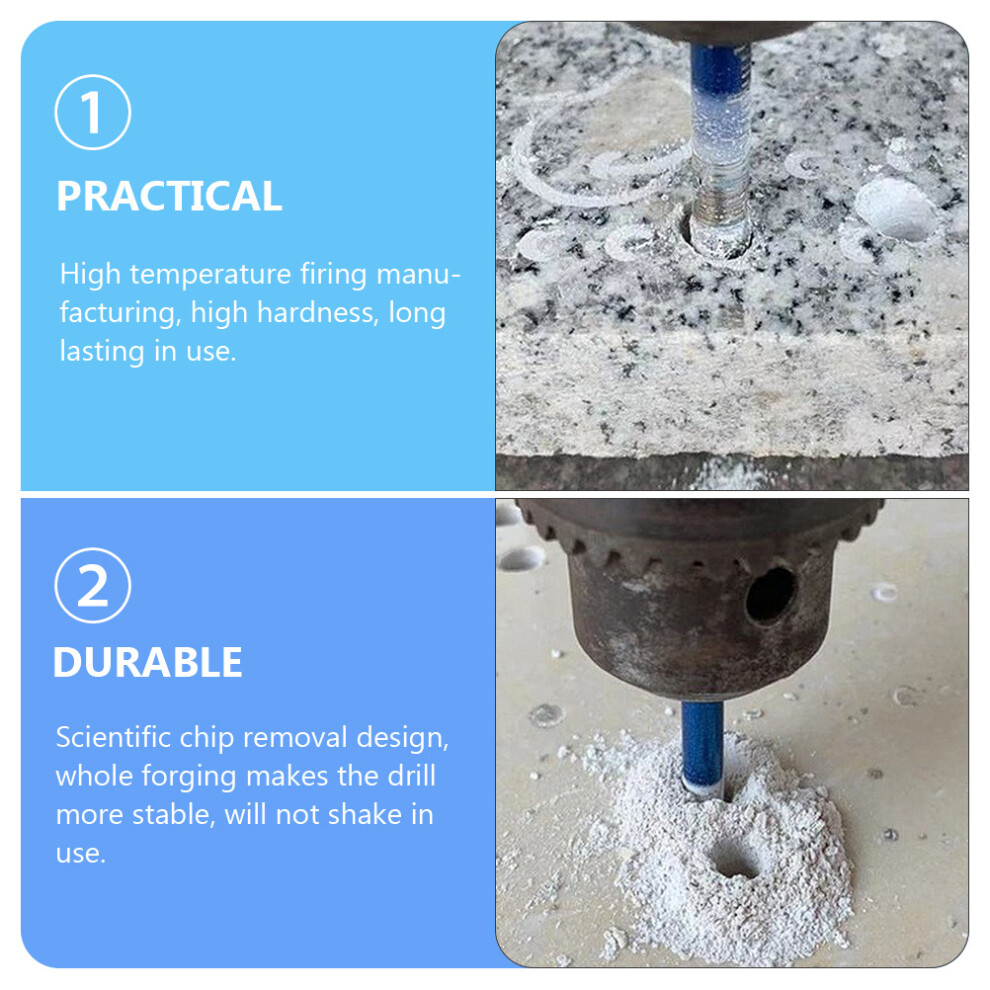 ①

PRACTICAL

High temperature firing manufacturing, high hardness, long lasting in use.

②

DURABLE

Scientific chip removal design, whole forging makes the drill more stable, will not shake in use.