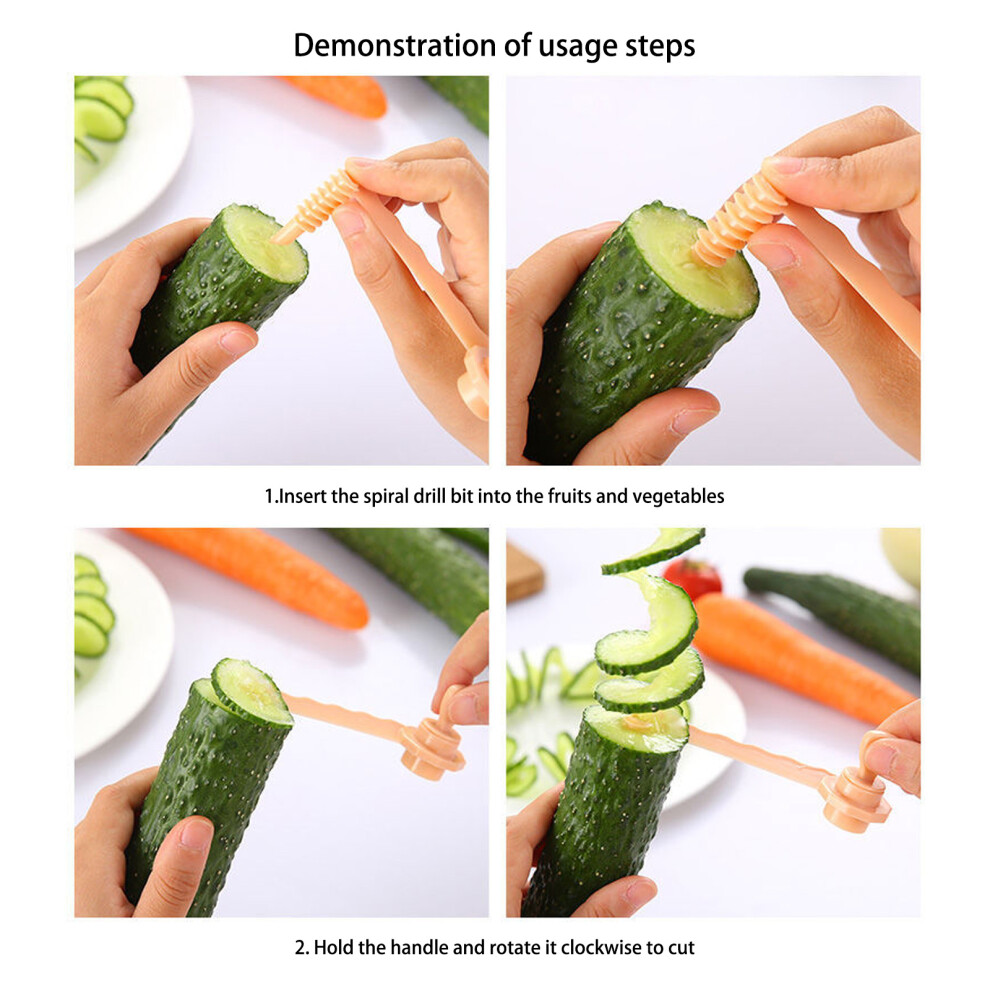 Demonstration of usage steps

1.Insert the spiral drill bit into the fruits and vegetables

2. Hold the handle and rotate it clockwise to cut