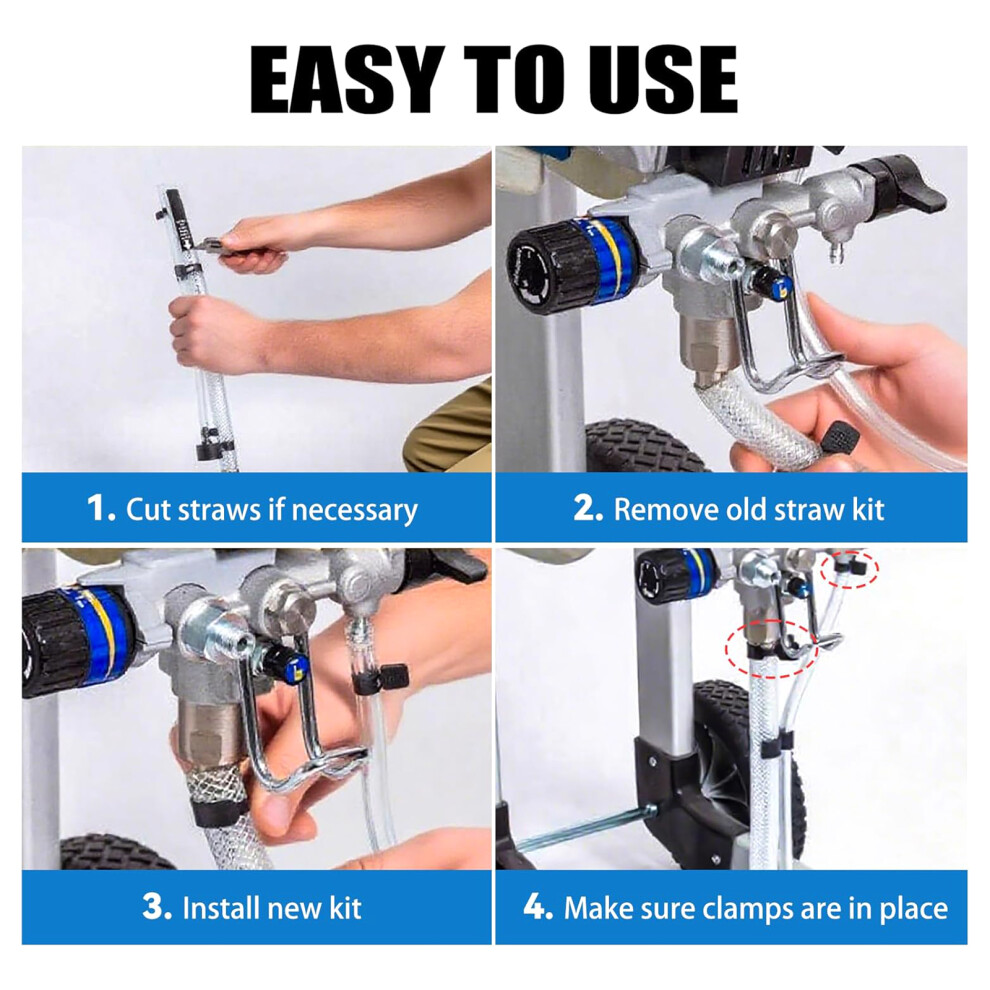 EASY TO USE

1. Cut straws if necessary

2. Remove old straw kit

3. Install new kit

4. Make sure clamps are in place