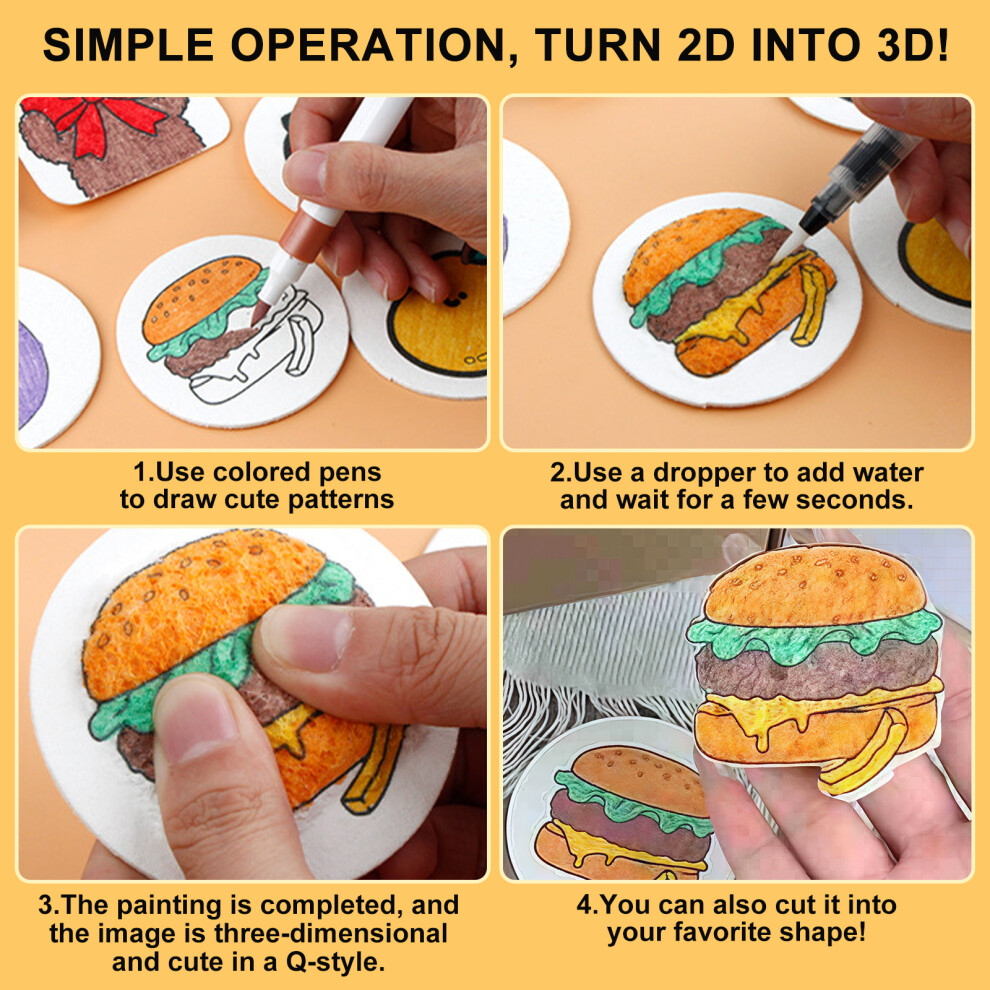 SIMPLE OPERATION, TURN 2D INTO 3D!

1.Use colored pens to draw cute patterns

2.Use a dropper to add water and wait for a few seconds.

3.The painting is completed, and the image is three-dimensional and cute in a Q-style.

4.You can also cut it into your favorite shape!