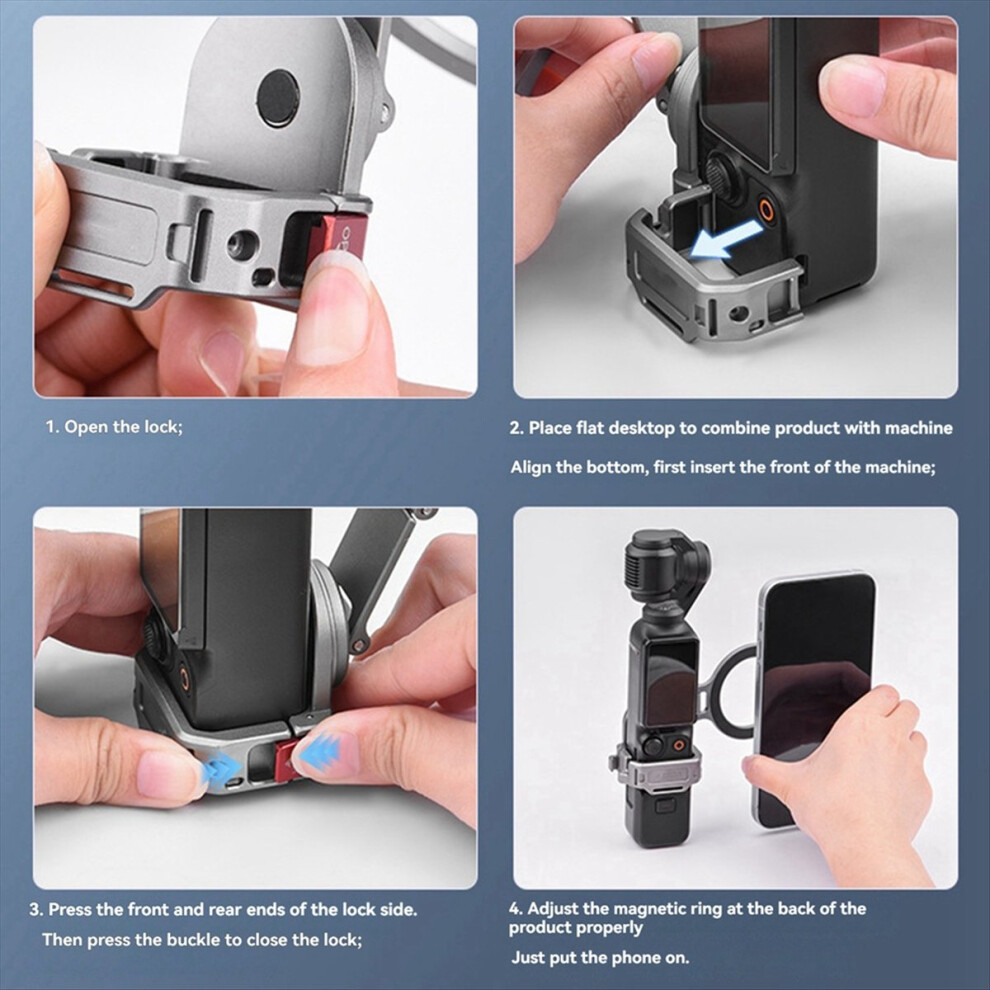 1. Open the lock;

2. Place flat desktop to combine product with machine

Align the bottom, first insert the front of the machine;

3. Press the front and rear ends of the lock side.

Then press the buckle to close the lock;

4. Adjust the magnetic ring at the back of the product properly

Just put the phone on.